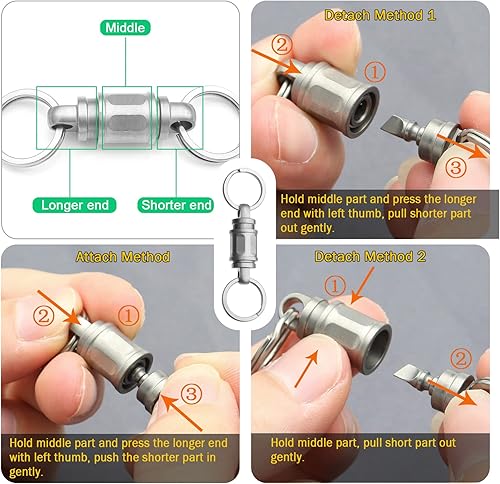 Middle

Longer end

Shorter end

Detach Method 1

②

①

③

Hold middle part and press the longer end with left thumb, pull shorter part out gently.

Attach Method

②

①

③

Hold middle part and press the longer end with left thumb, push the shorter part in gently.

Detach Method 2

①

②

Hold middle part, pull short part out gently.