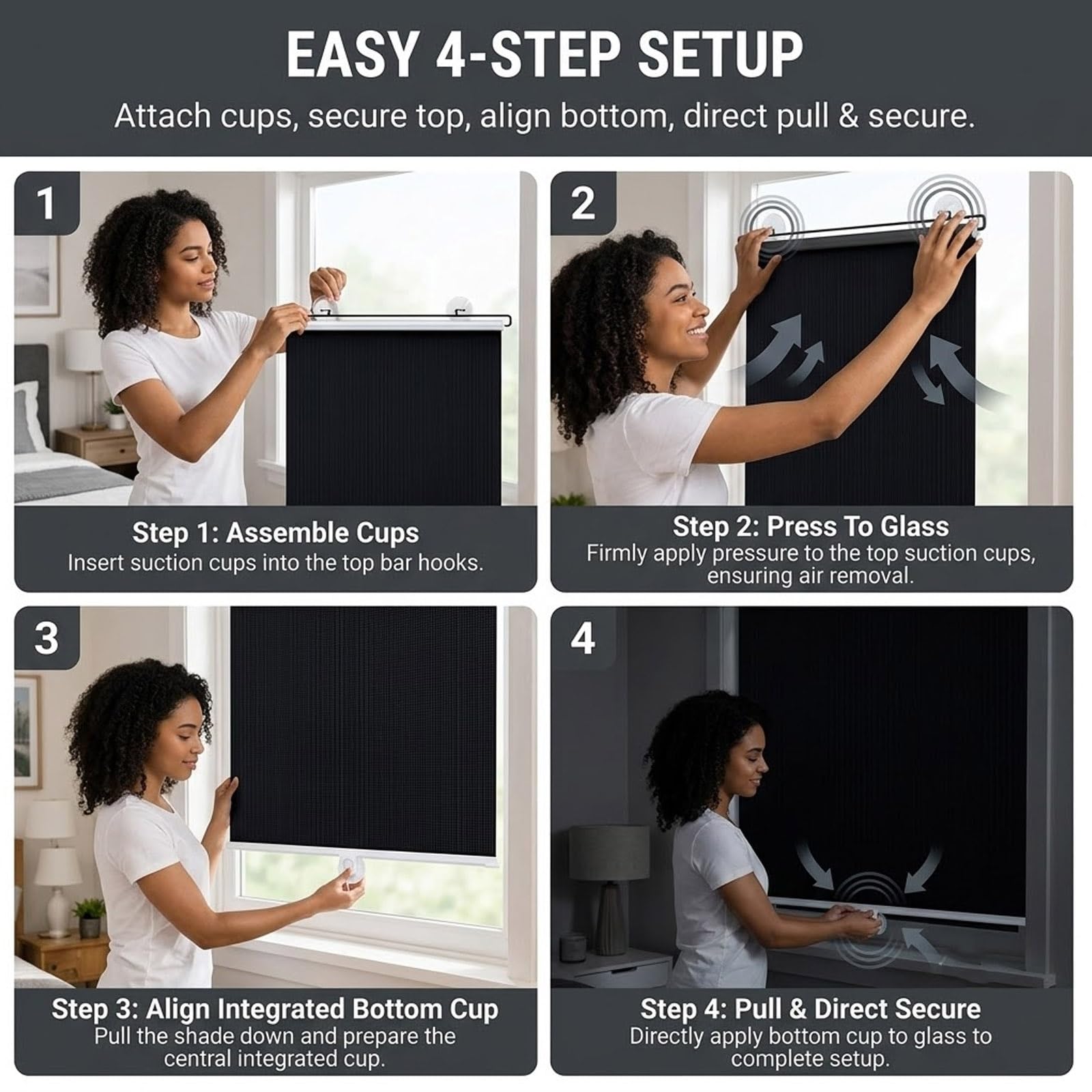 EASY 4-STEP SETUP

Attach cups, secure top, align bottom, direct pull & secure.

1

Step 1: Assemble Cups
Insert suction cups into the top bar hooks.

2

Step 2: Press To Glass
Firmly apply pressure to the top suction cups, ensuring air removal.

3

Step 3: Align Integrated Bottom Cup
Pull the shade down and prepare the central integrated cup.

4

Step 4: Pull & Direct Secure
Directly apply bottom cup to glass to complete setup.