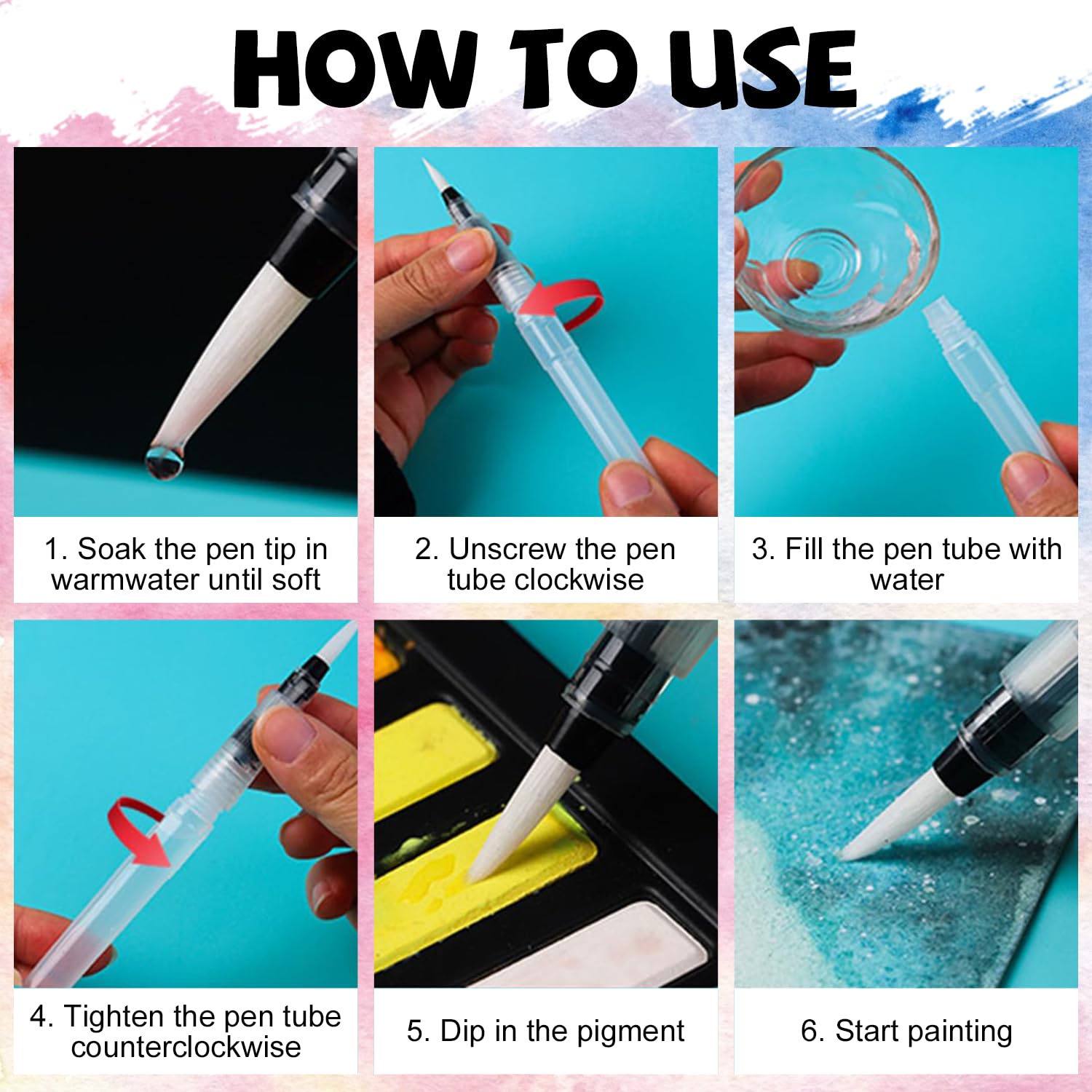 HOW TO USE

1. Soak the pen tip in warmwater until soft

2. Unscrew the pen tube clockwise

3. Fill the pen tube with water

4. Tighten the pen tube counterclockwise

5. Dip in the pigment

6. Start painting