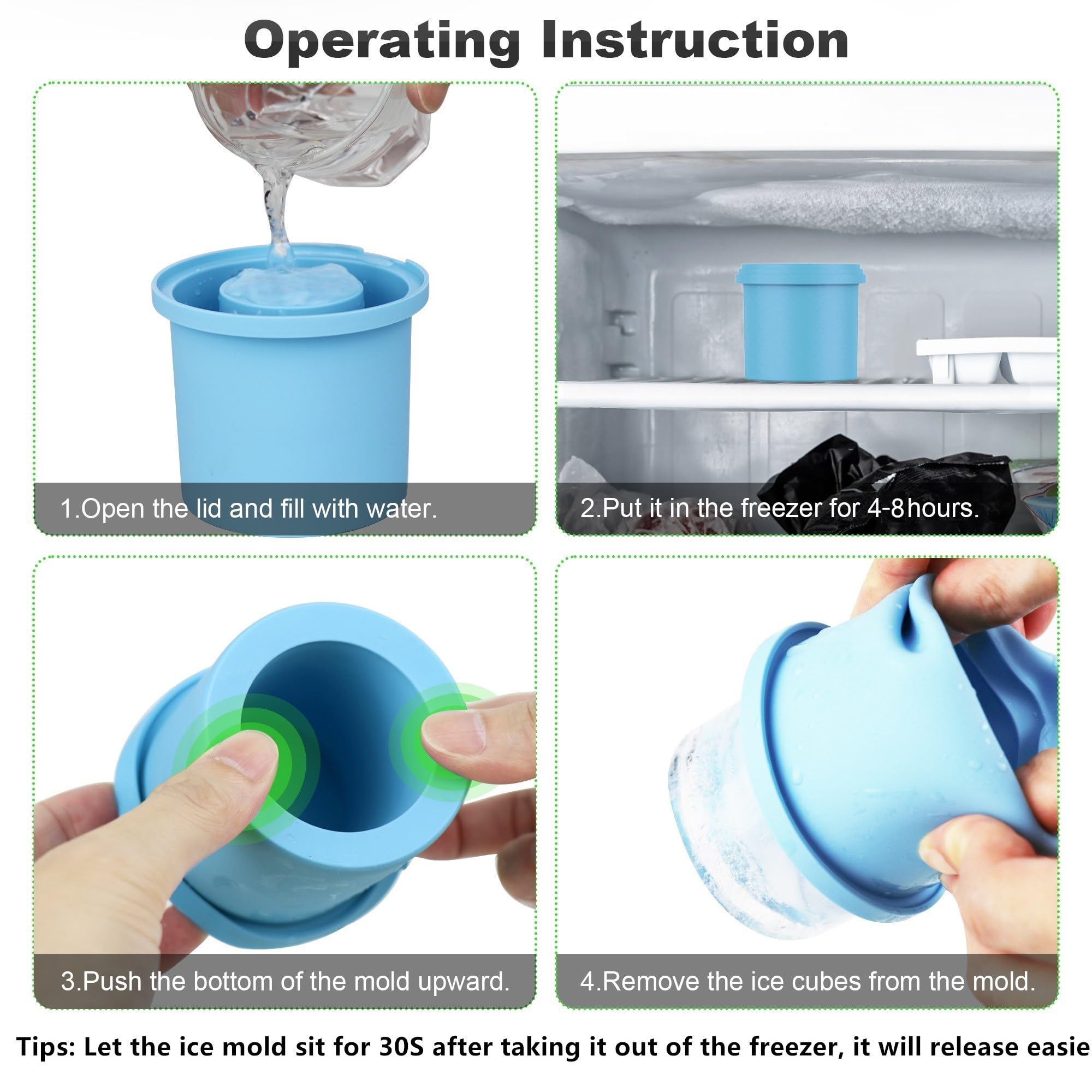 Operating Instruction

1.Open the lid and fill with water.

2.Put it in the freezer for 4-8hours.

3.Push the bottom of the mold upward.

4.Remove the ice cubes from the mold.

Tips: Let the ice mold sit for 30S after taking it out of the freezer, it will release easie