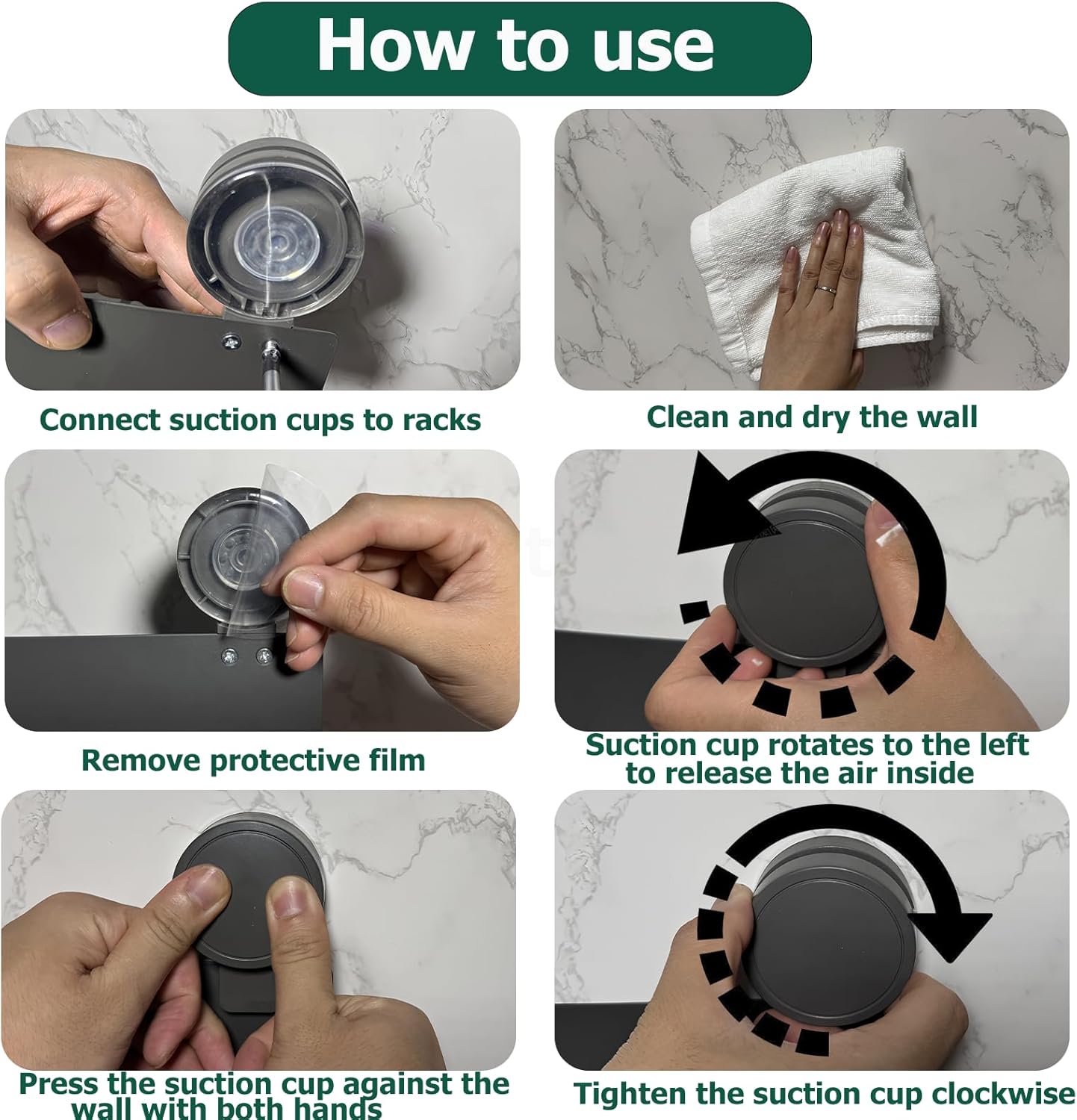 How to use

Connect suction cups to racks

Clean and dry the wall

Remove protective film

Suction cup rotates to the left to release the air inside

Press the suction cup against the wall with both hands

Tighten the suction cup clockwise