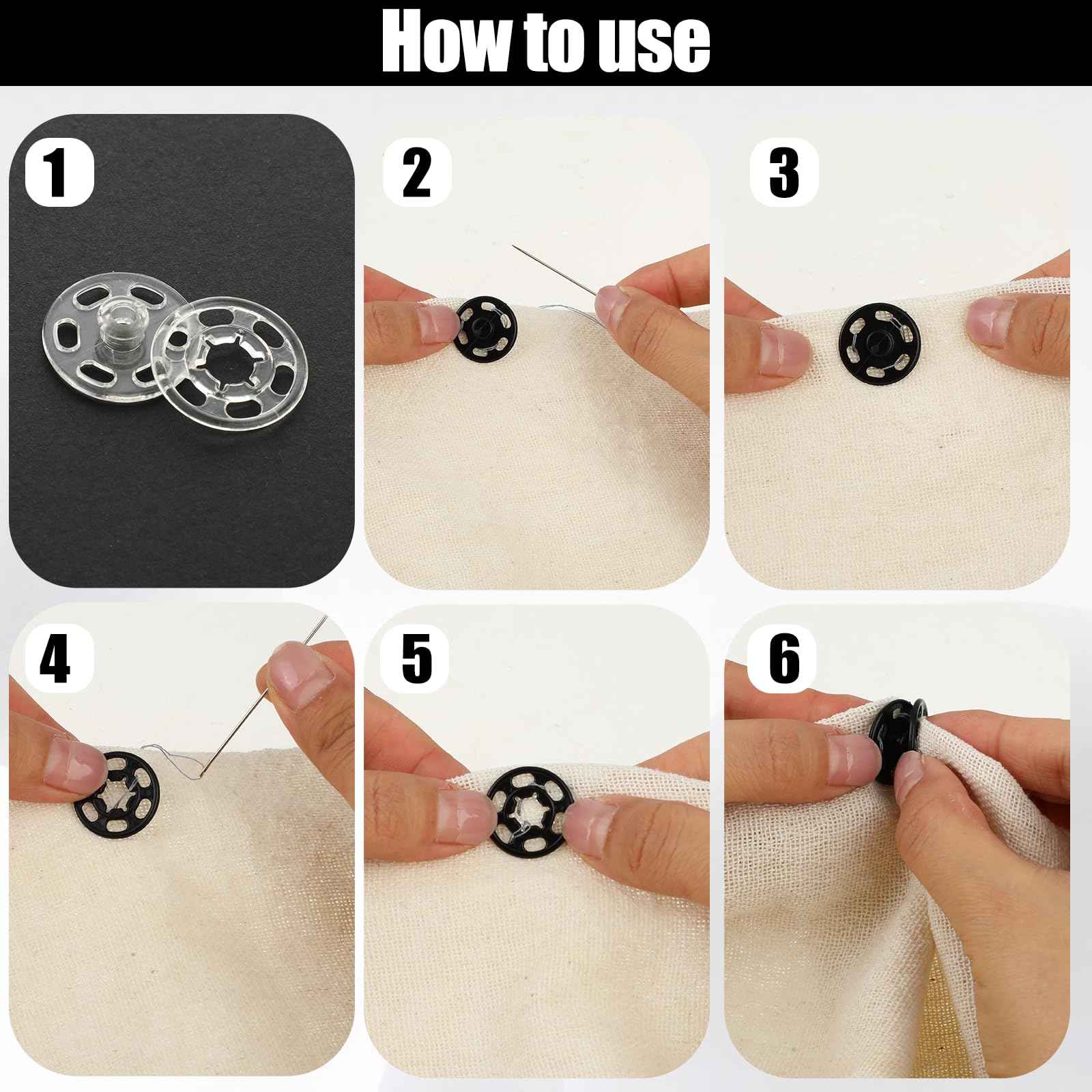 How to use

1

2

3

4

5

6