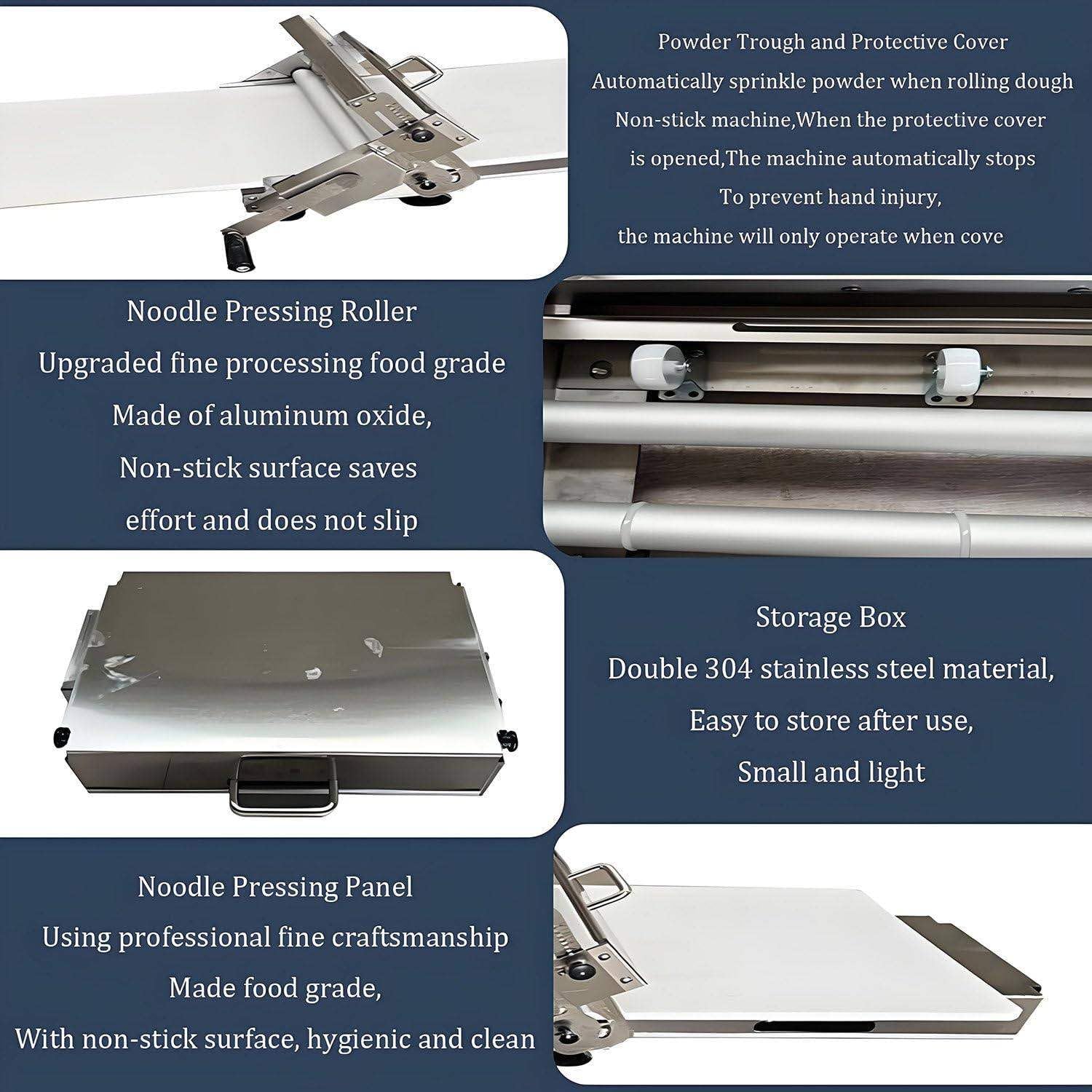 Powder Trough and Protective Cover
Automatically sprinkle powder when rolling dough
Non-stick machine,When the protective cover
is opened,The machine automatically stops
To prevent hand injury,
the machine will only operate when cove

Noodle Pressing Roller
Upgraded fine processing food grade
Made of aluminum oxide,
Non-stick surface saves
effort and does not slip

Storage Box
Double 304 stainless steel material,
Easy to store after use,
Small and light

Noodle Pressing Panel
Using professional fine craftsmanship
Made food grade,
With non-stick surface, hygienic and clean