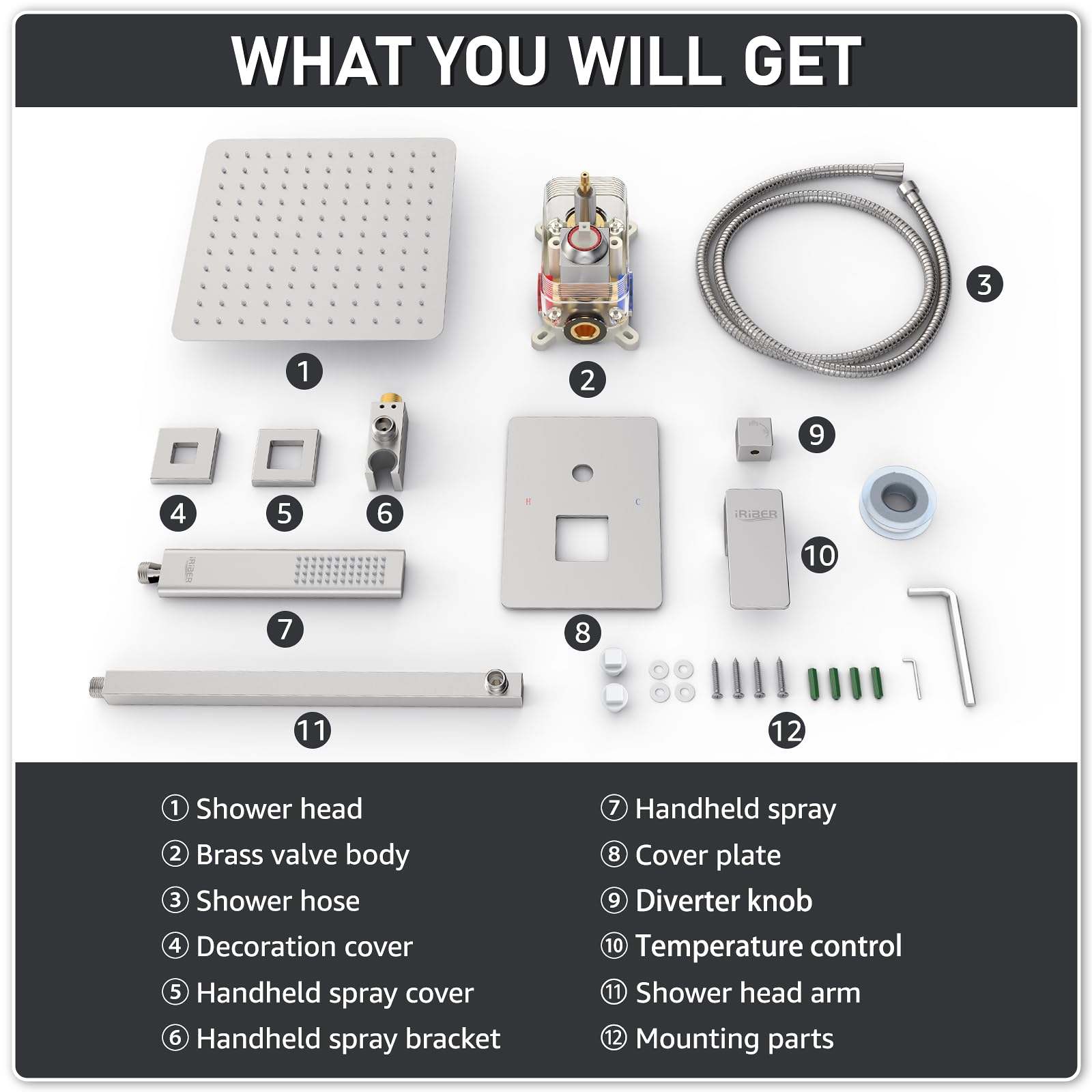 WHAT YOU WILL GET

1

2

3

4

5

6

iRiBER

7

H

C

8

9

iRiBER

10

11

12

① Shower head
② Brass valve body
③ Shower hose
④ Decoration cover
⑤ Handheld spray cover
⑥ Handheld spray bracket

⑦ Handheld spray
⑧ Cover plate
⑨ Diverter knob
⑩ Temperature control
⑪ Shower head arm
⑫ Mounting parts