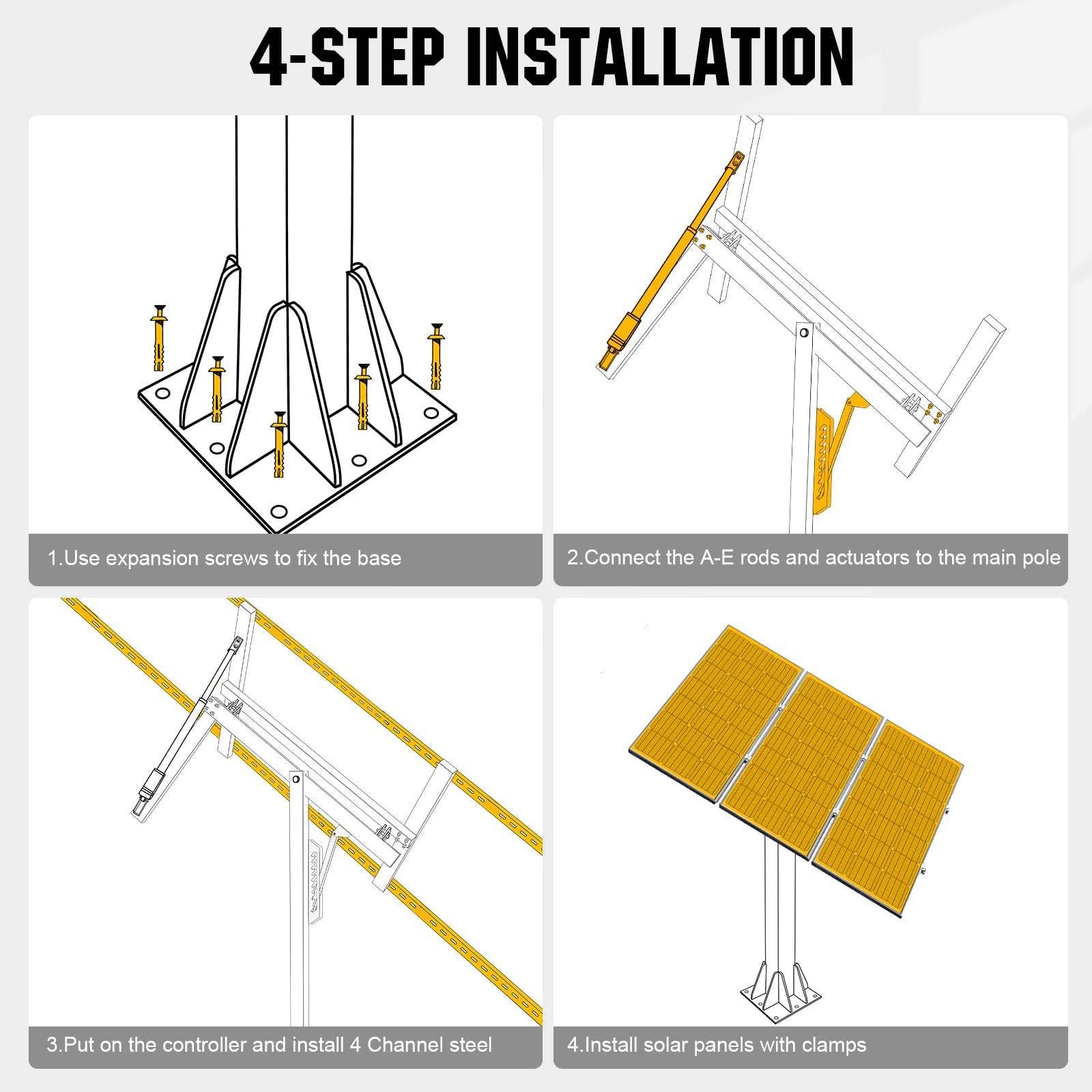 4-STEP INSTALLATION

1.Use expansion screws to fix the base

2.Connect the A-E rods and actuators to the main pole

3.Put on the controller and install 4 Channel steel

4.Install solar panels with clamps