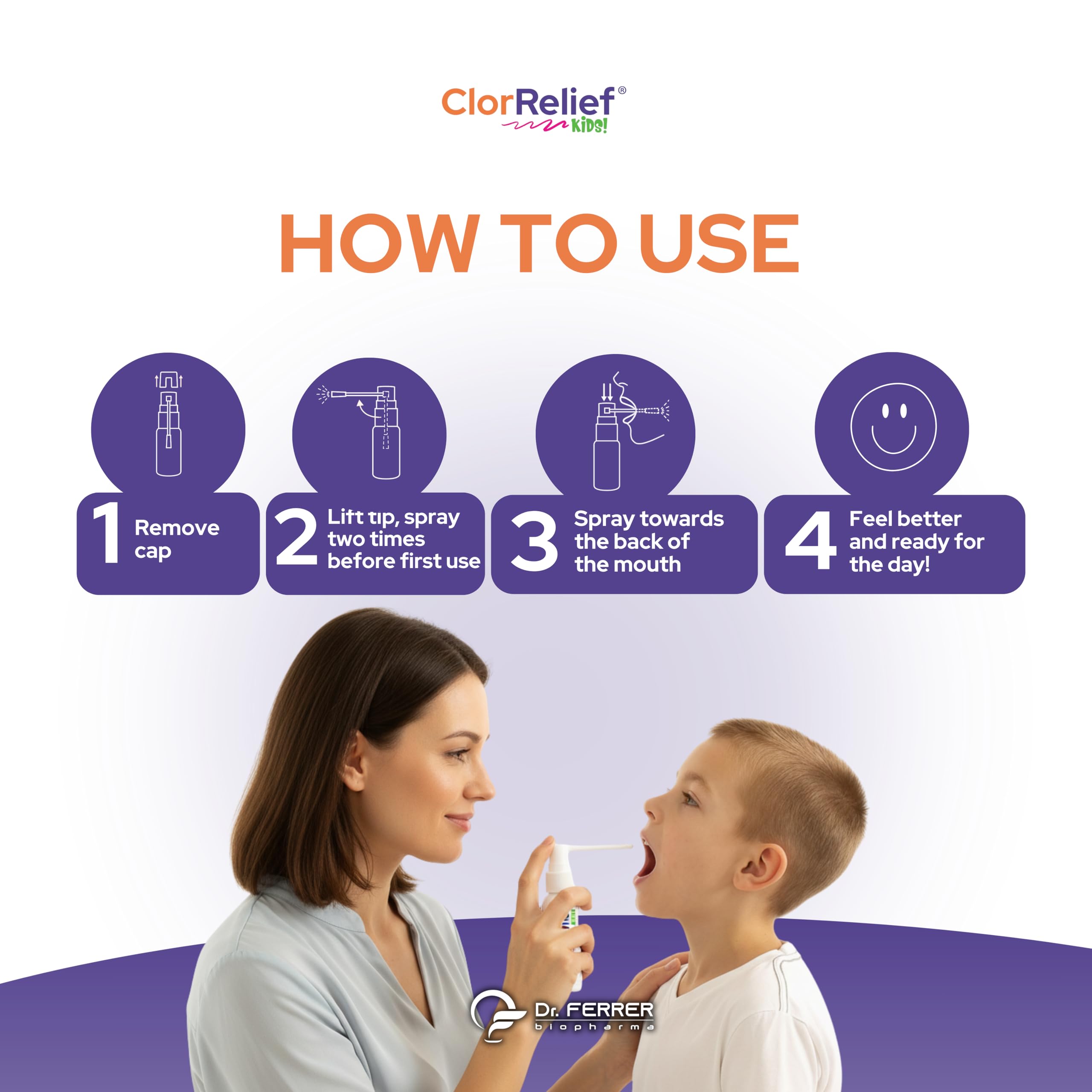 ClorRelief®
KIDS!

HOW TO USE

1 Remove cap

2 Lift tip, spray two times before first use

3 Spray towards the back of the mouth

4 Feel better and ready for the day!

Dr. FERRER
biopharma