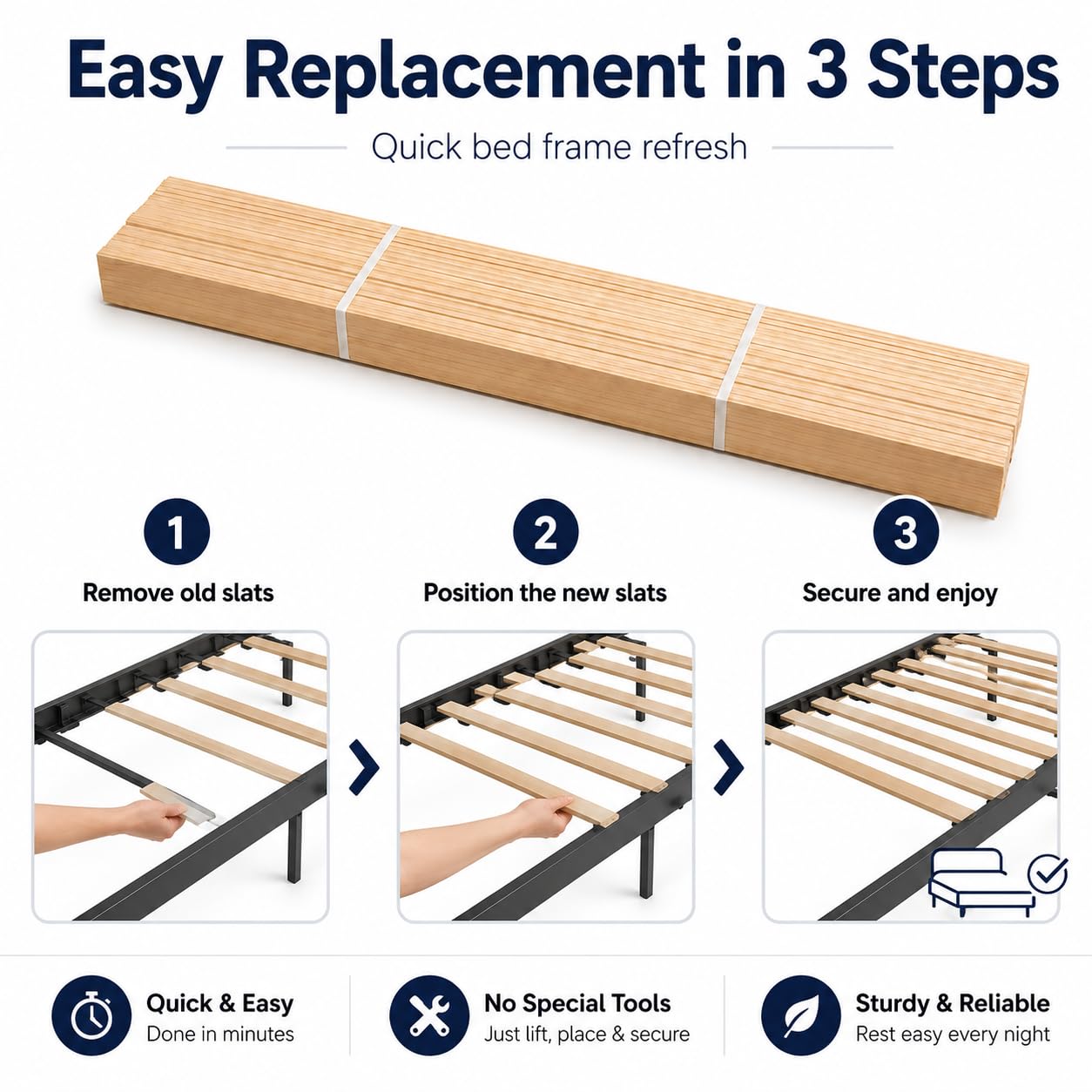 Easy Replacement in 3 Steps

Quick bed frame refresh

1
Remove old slats

2
Position the new slats

3
Secure and enjoy

Quick & Easy
Done in minutes

No Special Tools
Just lift, place & secure

Sturdy & Reliable
Rest easy every night