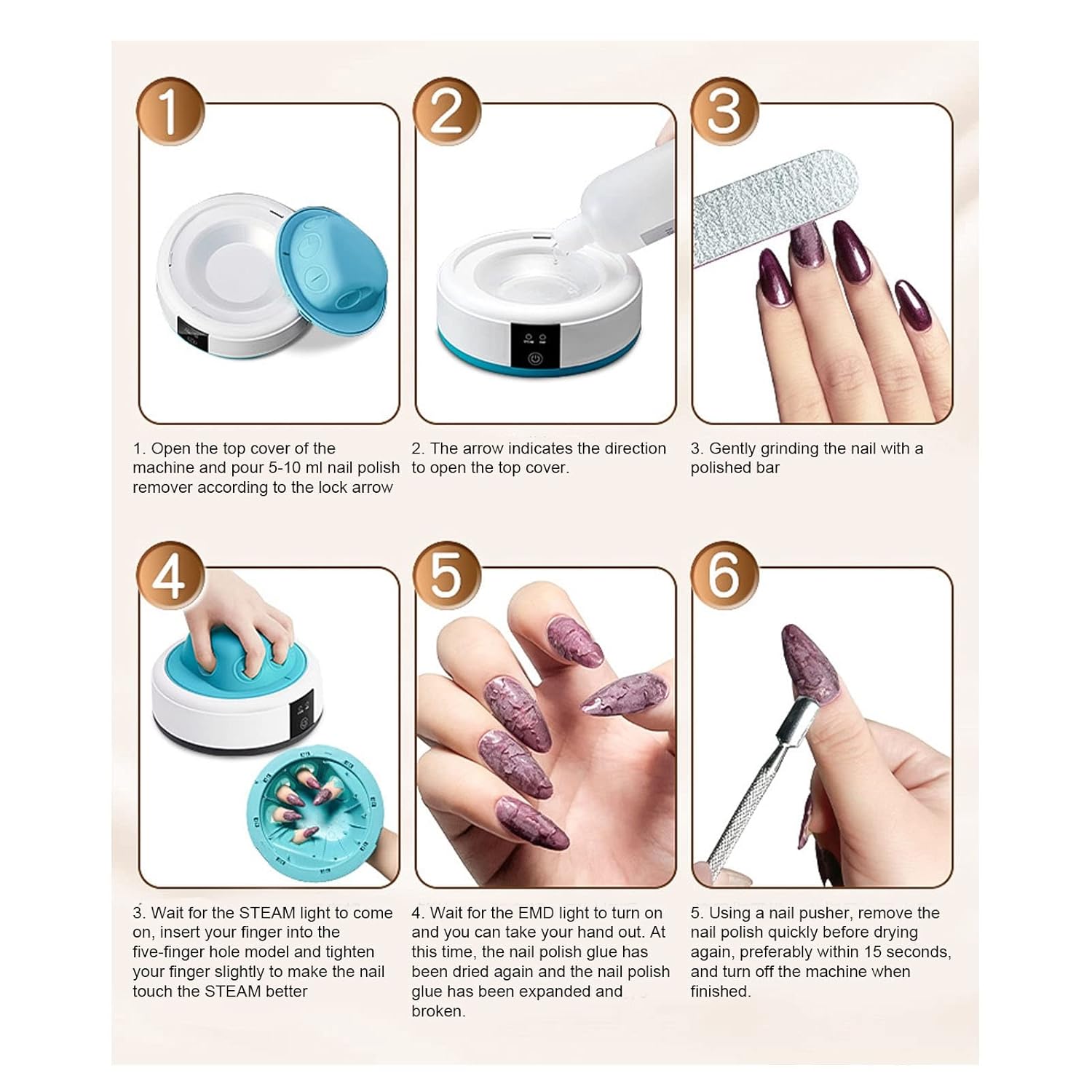 1

2

3

1. Open the top cover of the machine and pour 5-10 ml nail polish remover according to the lock arrow

2. The arrow indicates the direction to open the top cover.

3. Gently grinding the nail with a polished bar

4

5

6

3. Wait for the STEAM light to come on, insert your finger into the five-finger hole model and tighten your finger slightly to make the nail touch the STEAM better

4. Wait for the EMD light to turn on and you can take your hand out. At this time, the nail polish glue has been dried again and the nail polish glue has been expanded and broken.

5. Using a nail pusher, remove the nail polish quickly before drying again, preferably within 15 seconds, and turn off the machine when finished.