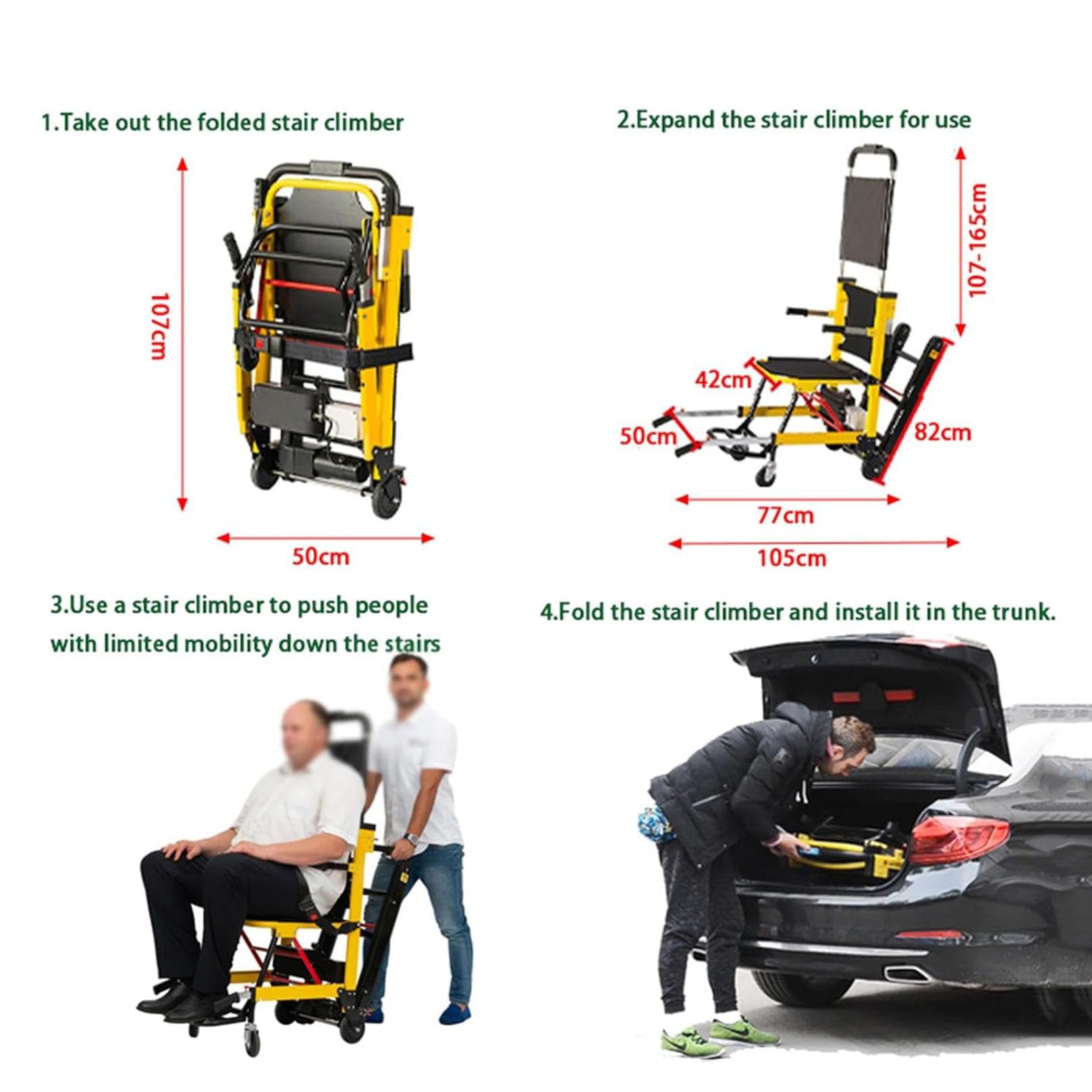 1.Take out the folded stair climber

107cm

50cm

2.Expand the stair climber for use

107-165cm

42cm

50cm

82cm

77cm

105cm

3.Use a stair climber to push people with limited mobility down the stairs

4.Fold the stair climber and install it in the trunk.