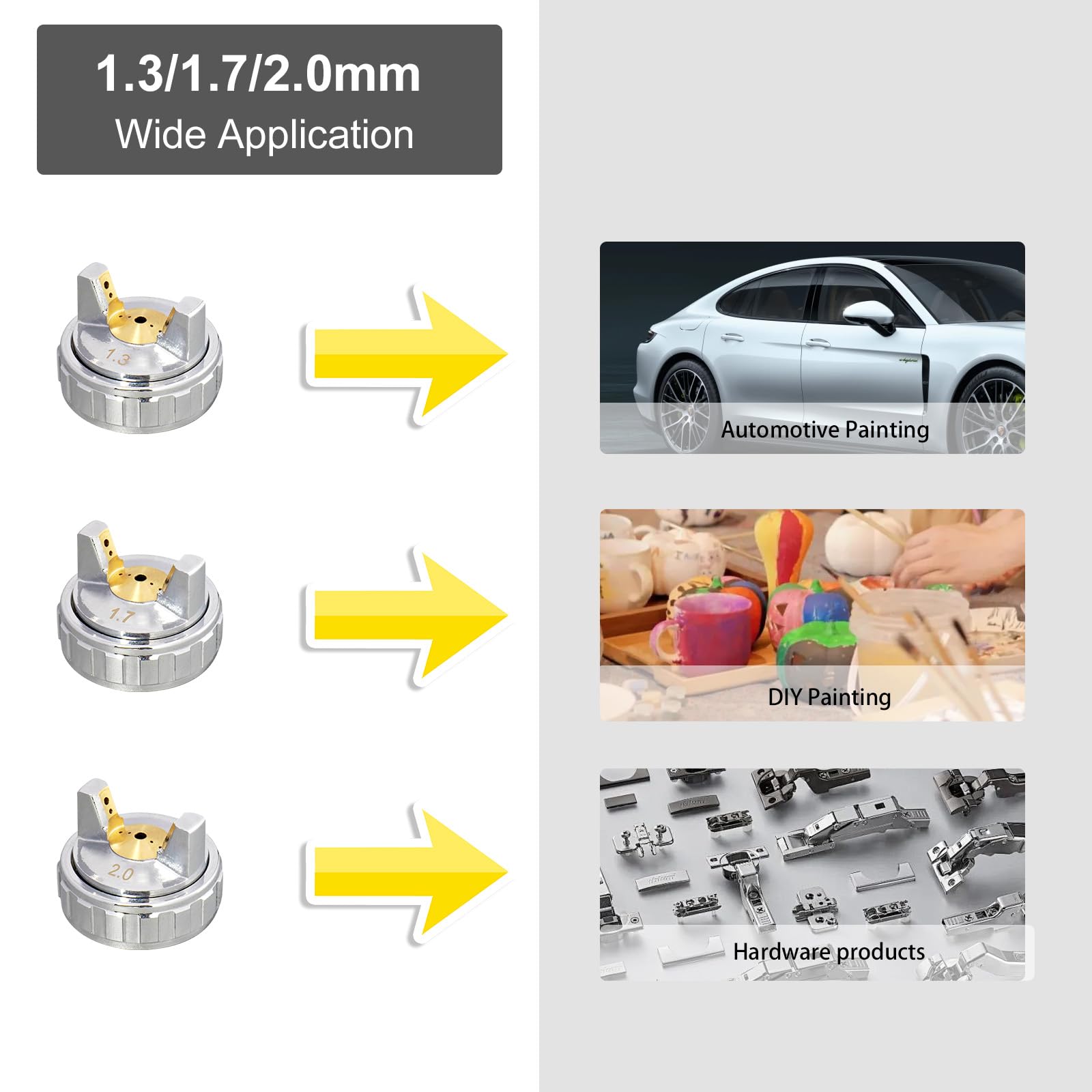 1.3/1.7/2.0mm
Wide Application

1.3

Automotive Painting

1.7

DIY Painting

2.0

Hardware products