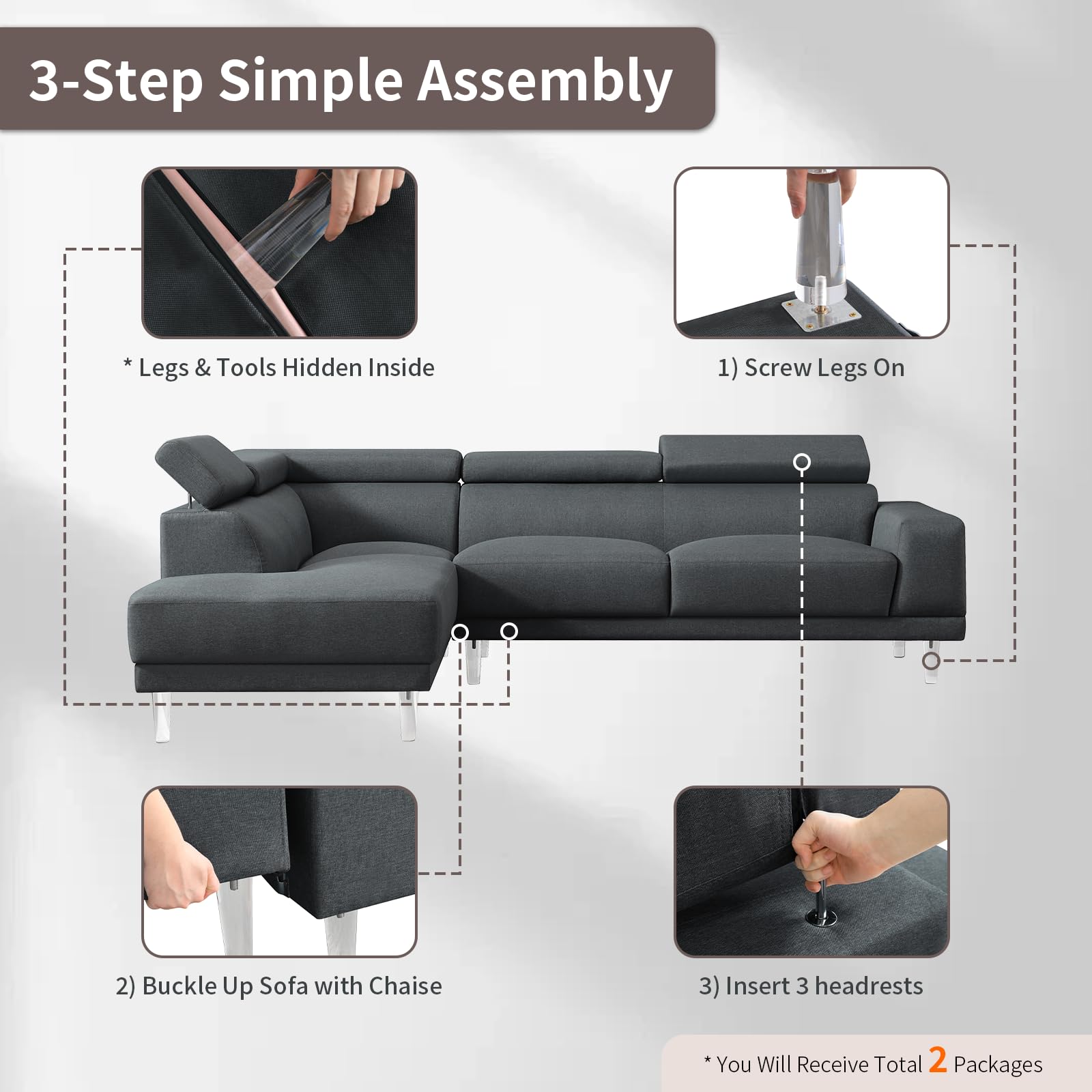 3-Step Simple Assembly

* Legs & Tools Hidden Inside

1) Screw Legs On

2) Buckle Up Sofa with Chaise

3) Insert 3 headrests

* You Will Receive Total 2 Packages