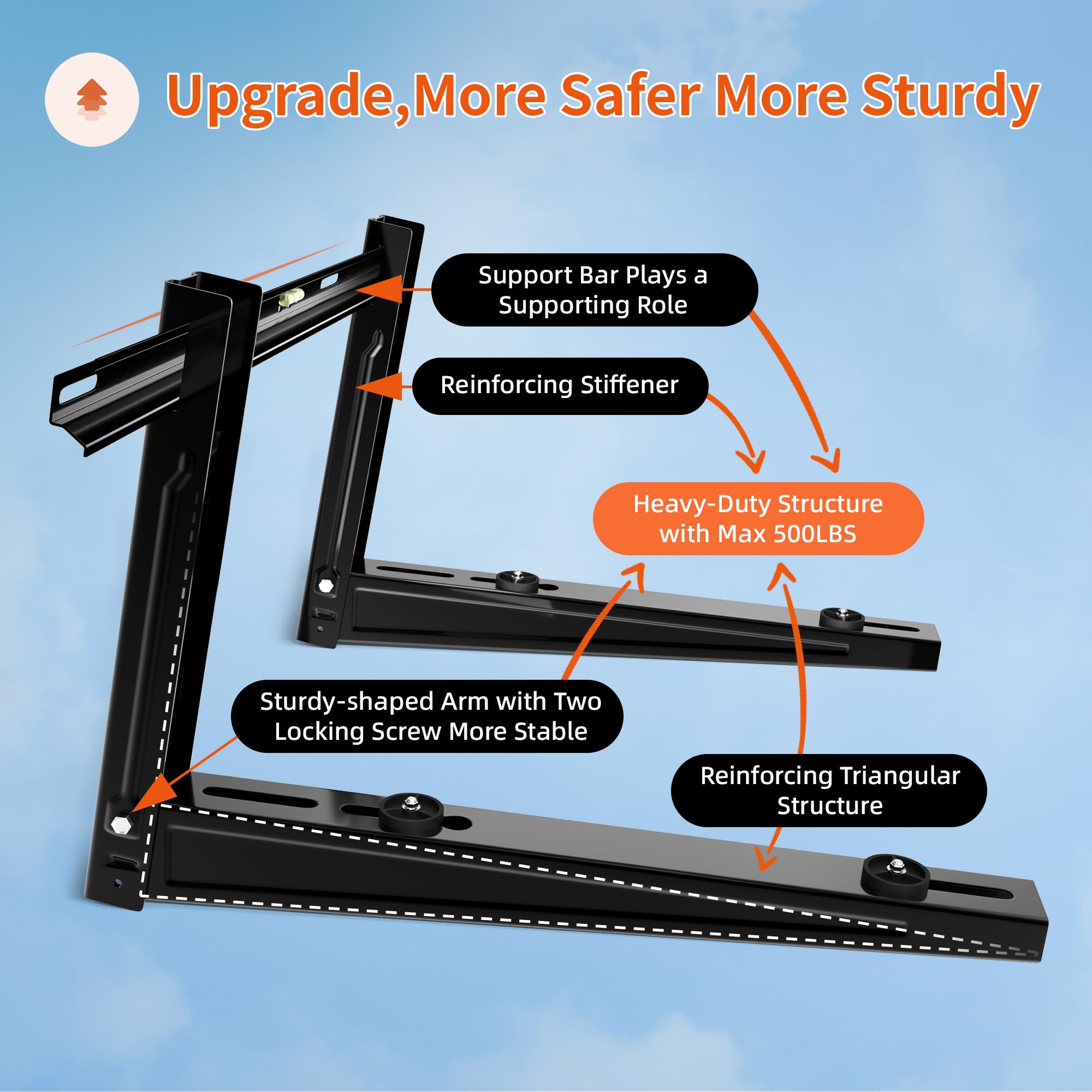 Upgrade,More Safer More Sturdy

Support Bar Plays a Supporting Role

Reinforcing Stiffener

Heavy-Duty Structure with Max 500LBS

Sturdy-shaped Arm with Two Locking Screw More Stable

Reinforcing Triangular Structure