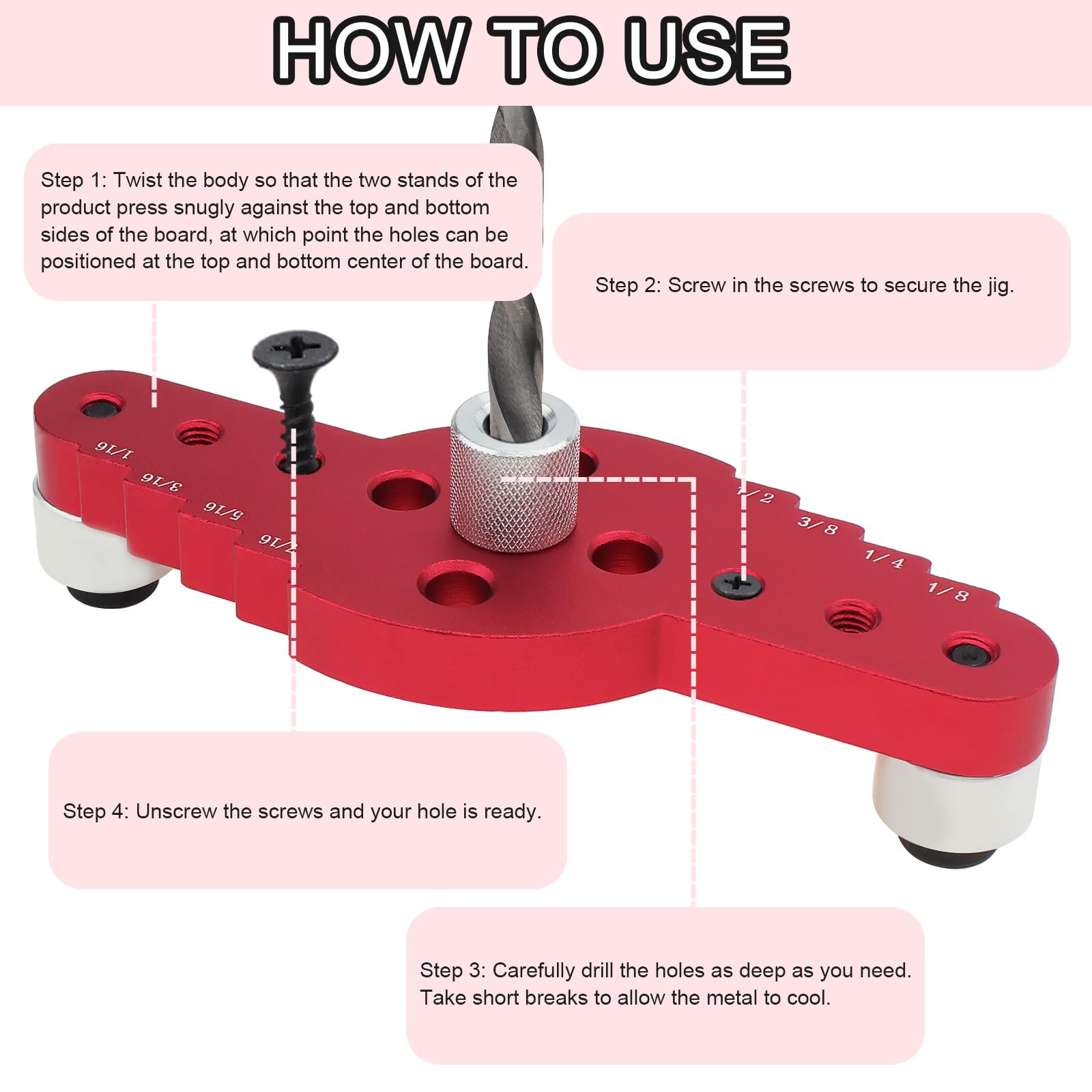 HOW TO USE

Step 1: Twist the body so that the two stands of the product press snugly against the top and bottom sides of the board, at which point the holes can be positioned at the top and bottom center of the board.

Step 2: Screw in the screws to secure the jig.

1/16
3/16
5/16
7/16

1/2
3/8
1/4
1/8

Step 4: Unscrew the screws and your hole is ready.

Step 3: Carefully drill the holes as deep as you need. Take short breaks to allow the metal to cool.