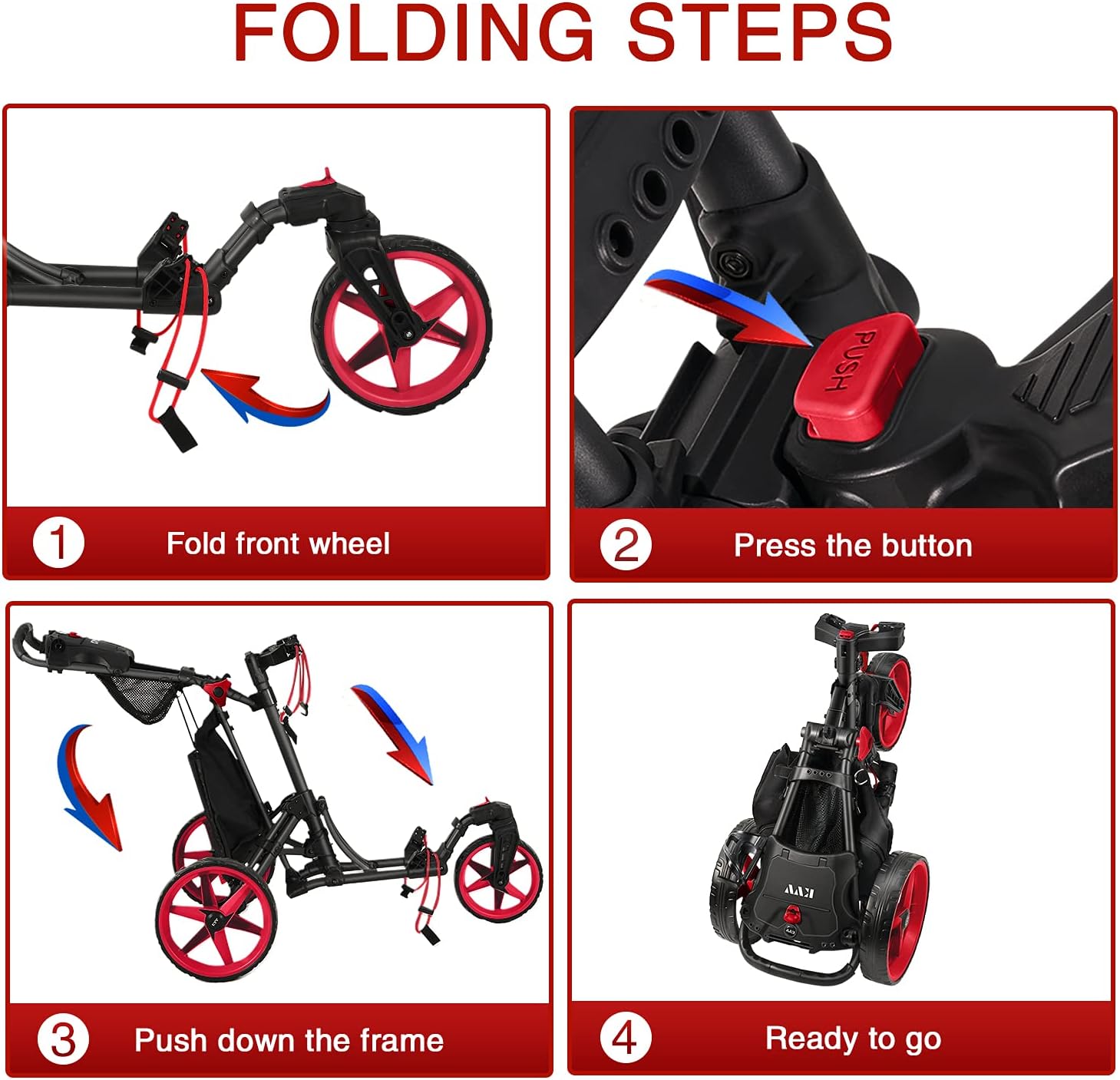 FOLDING STEPS

PUSH

1 Fold front wheel

2 Press the button

KVV

3 Push down the frame

4 Ready to go