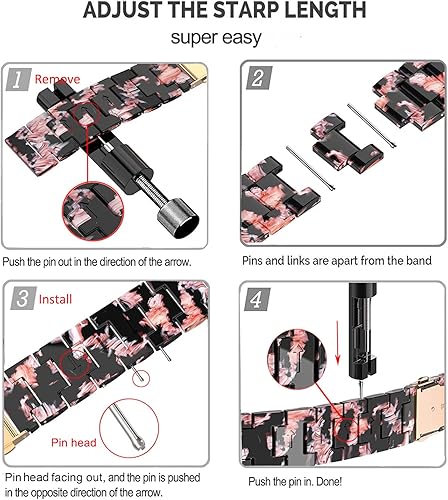 ADJUST THE STARP LENGTH
super easy

1 Remove

Push the pin out in the direction of the arrow.

2

Pins and links are apart from the band

3 Install

Pin head

Pin head facing out, and the pin is pushed in the opposite direction of the arrow.

4

Push the pin in. Done!