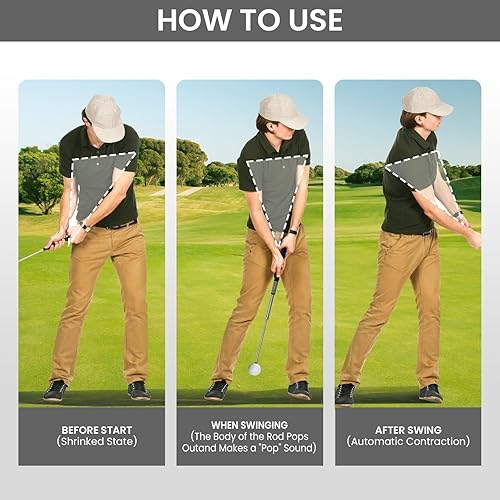 HOW TO USE

BEFORE START
(Shrinked State)

WHEN SWINGING
(The Body of the Rod Pops Outand Makes a "Pop" Sound)

AFTER SWING
(Automatic Contraction)