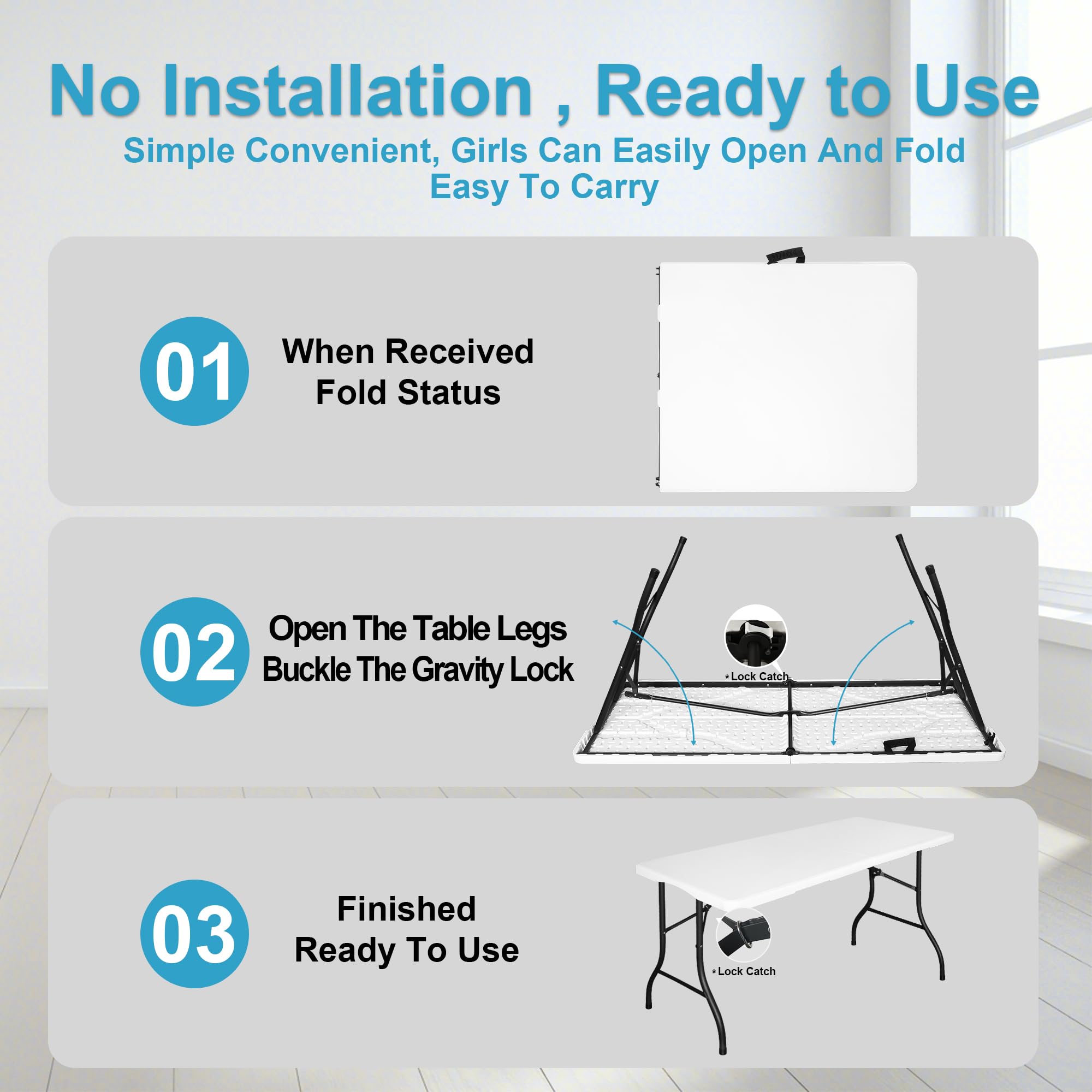 No Installation , Ready to Use

Simple Convenient, Girls Can Easily Open And Fold
Easy To Carry

01

When Received
Fold Status

02

Open The Table Legs
Buckle The Gravity Lock

*Lock Catch

03

Finished
Ready To Use

*Lock Catch