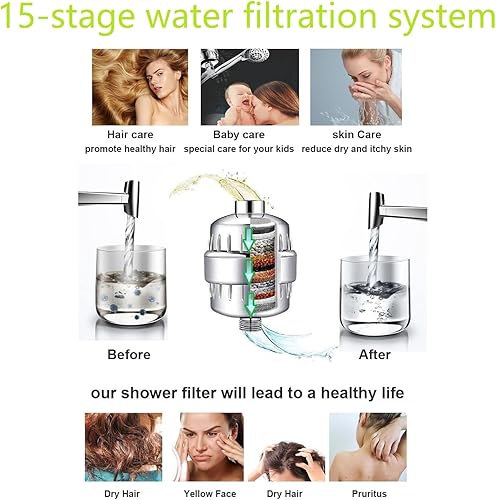 15-stage water filtration system

Hair care
promote healthy hair

Baby care
special care for your kids

skin Care
reduce dry and itchy skin

Before

After

our shower filter will lead to a healthy life

Dry Hair

Yellow Face

Dry Hair

Pruritus