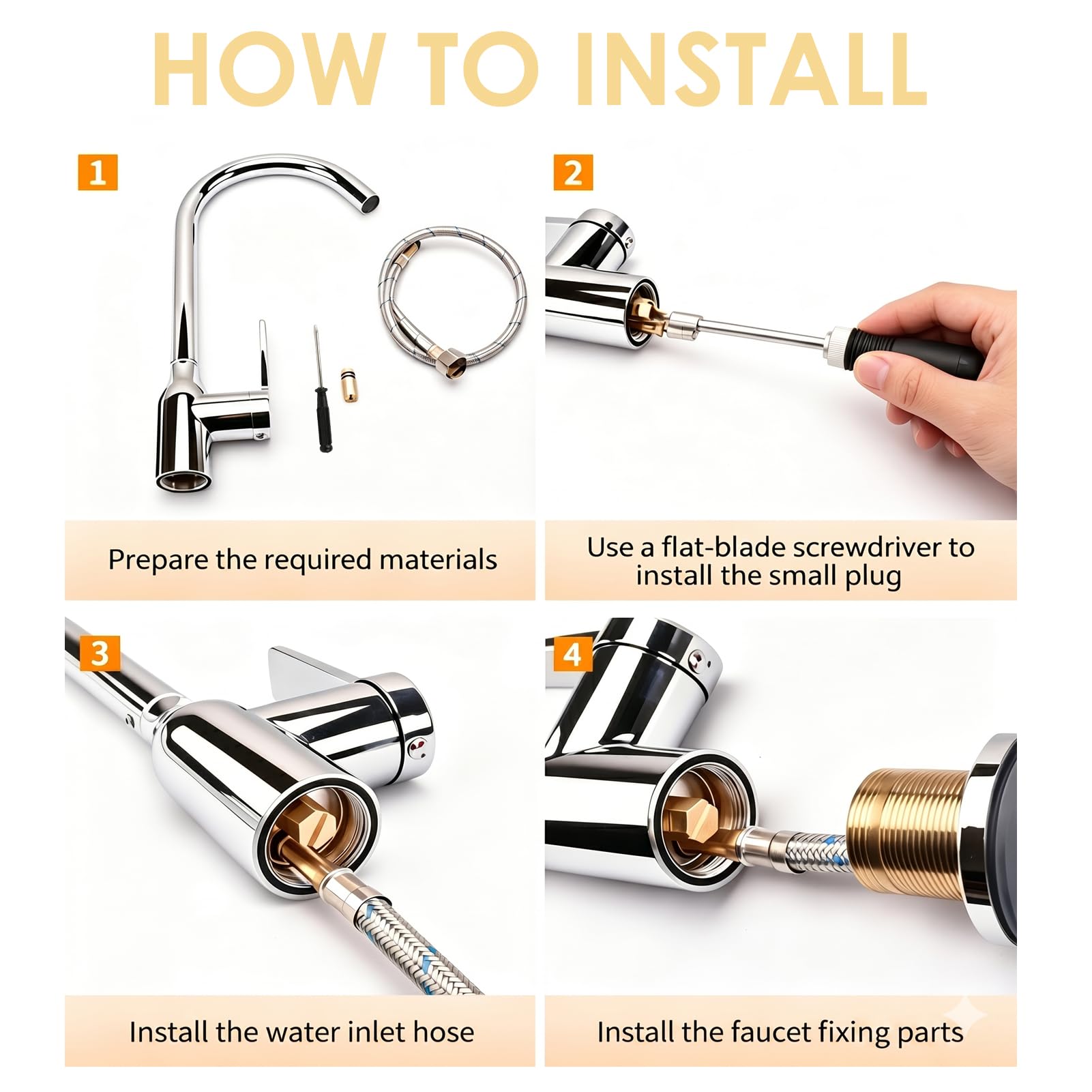 HOW TO INSTALL

1

Prepare the required materials

2

Use a flat-blade screwdriver to install the small plug

3

Install the water inlet hose

4

Install the faucet fixing parts