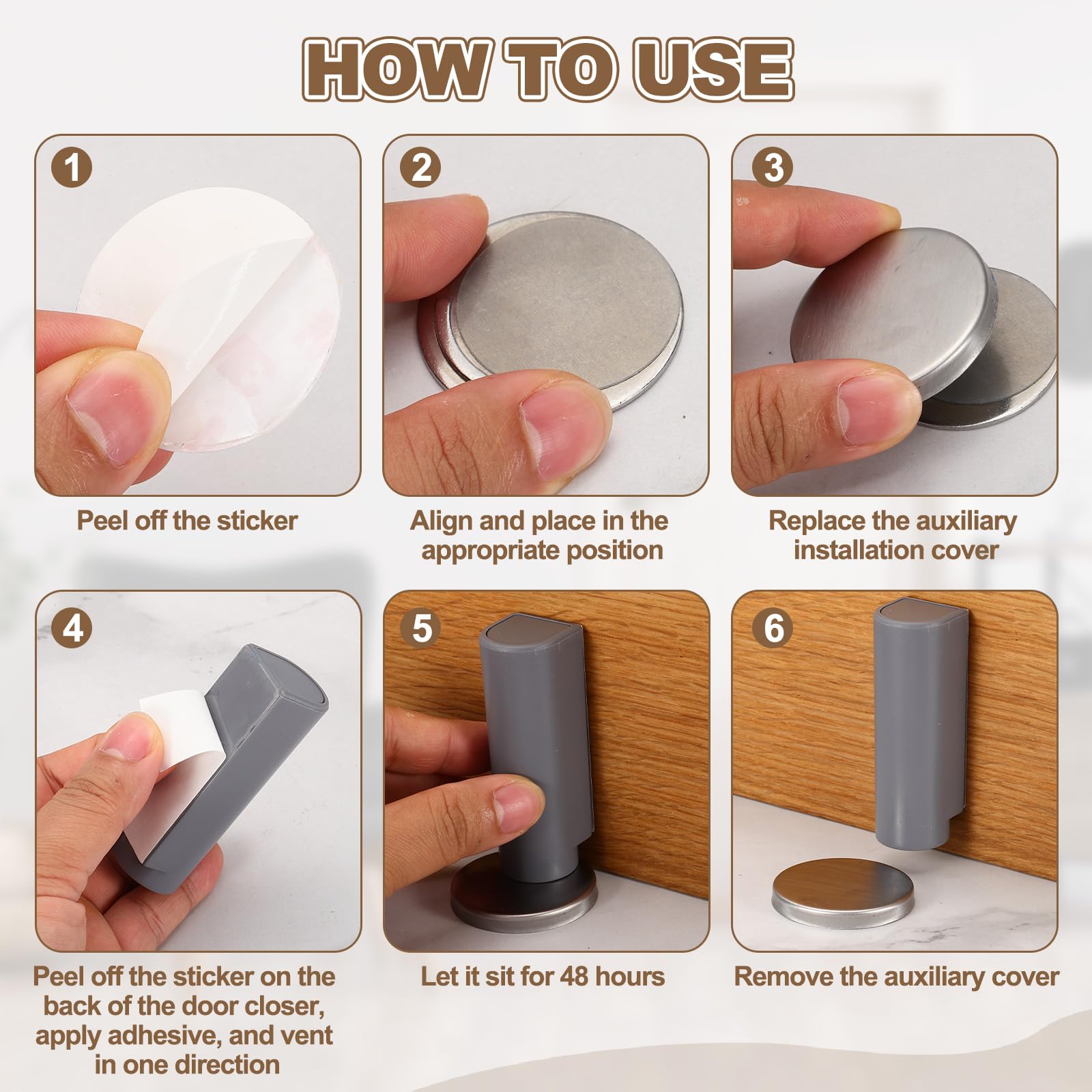 HOW TO USE

1

Peel off the sticker

2

Align and place in the appropriate position

3

Replace the auxiliary installation cover

4

Peel off the sticker on the back of the door closer, apply adhesive, and vent in one direction

5

Let it sit for 48 hours

6

Remove the auxiliary cover