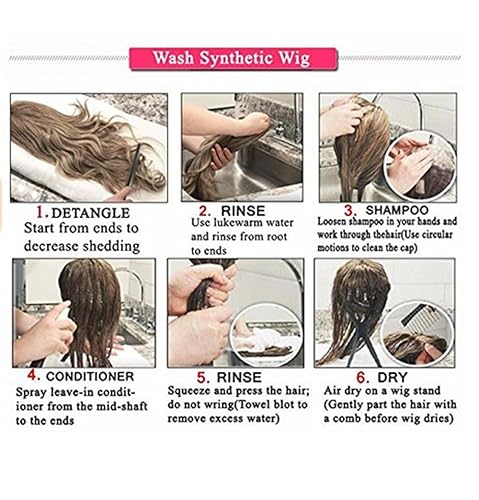 Wash Synthetic Wig

1. DETANGLE
Start from ends to decrease shedding

2. RINSE
Use lukewarm water and rinse from root to ends

3. SHAMPOO
Loosen shampoo in your hands and work through thehair(Use circular motions to clean the cap)

4. CONDITIONER
Spray leave-in conditioner from the mid-shaft to the ends

5. RINSE
Squeeze and press the hair; do not wring(Towel blot to remove excess water)

6. DRY
Air dry on a wig stand (Gently part the hair with a comb before wig dries)