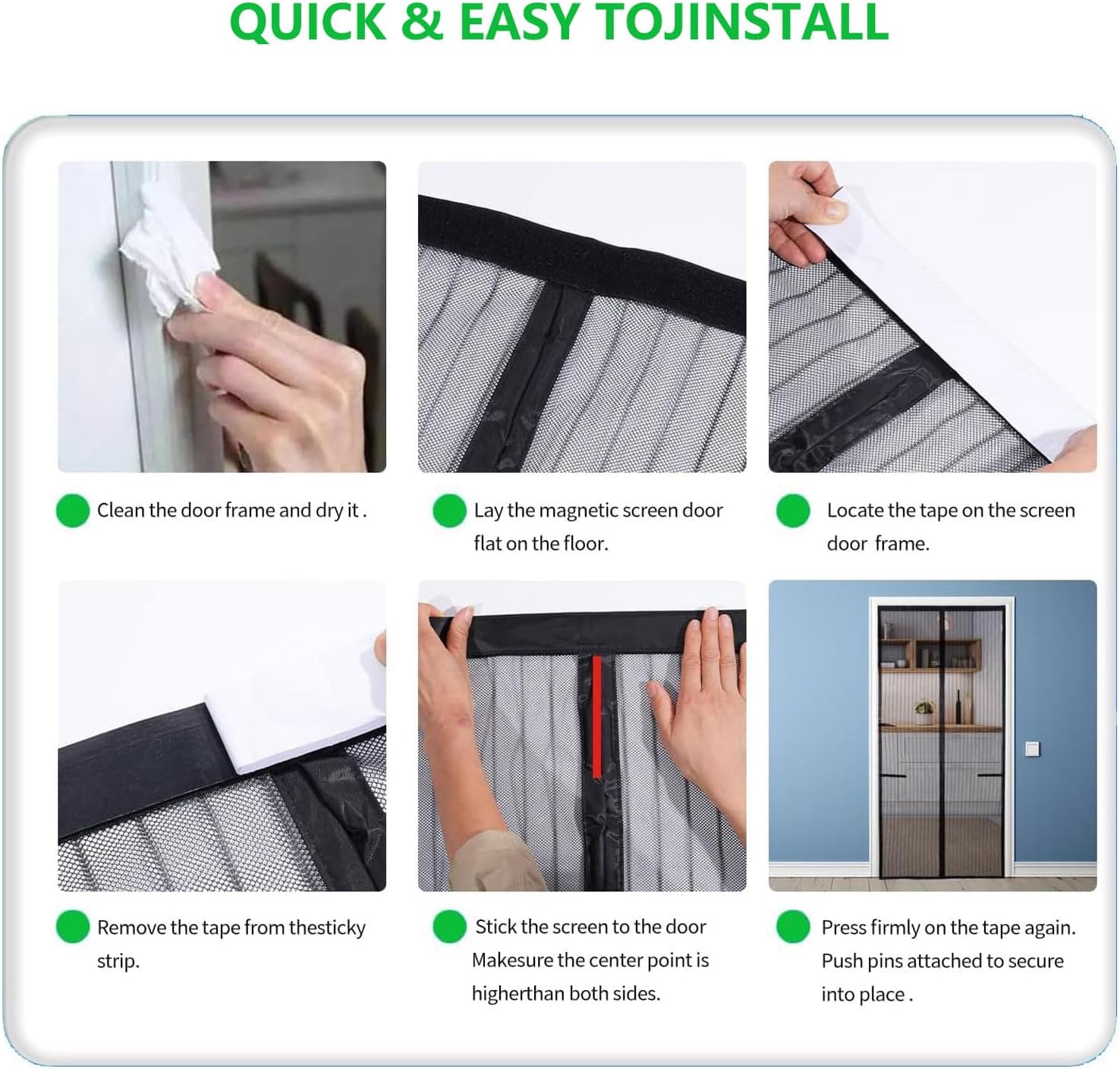 QUICK & EASY TOJINSTALL

Clean the door frame and dry it .

Lay the magnetic screen door flat on the floor.

Locate the tape on the screen door frame.

Remove the tape from thesticky strip.

Stick the screen to the door Makesure the center point is higherthan both sides.

Press firmly on the tape again. Push pins attached to secure into place .