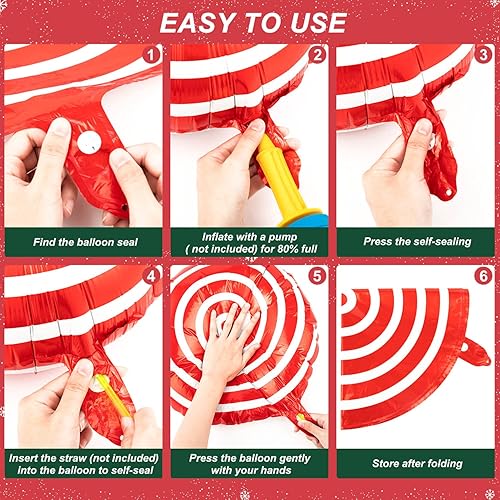 EASY TO USE

1
Find the balloon seal

2
Inflate with a pump ( not included) for 80% full

3
Press the self-sealing

4
Insert the straw (not included) into the balloon to self-seal

5
Press the balloon gently with your hands

6
Store after folding