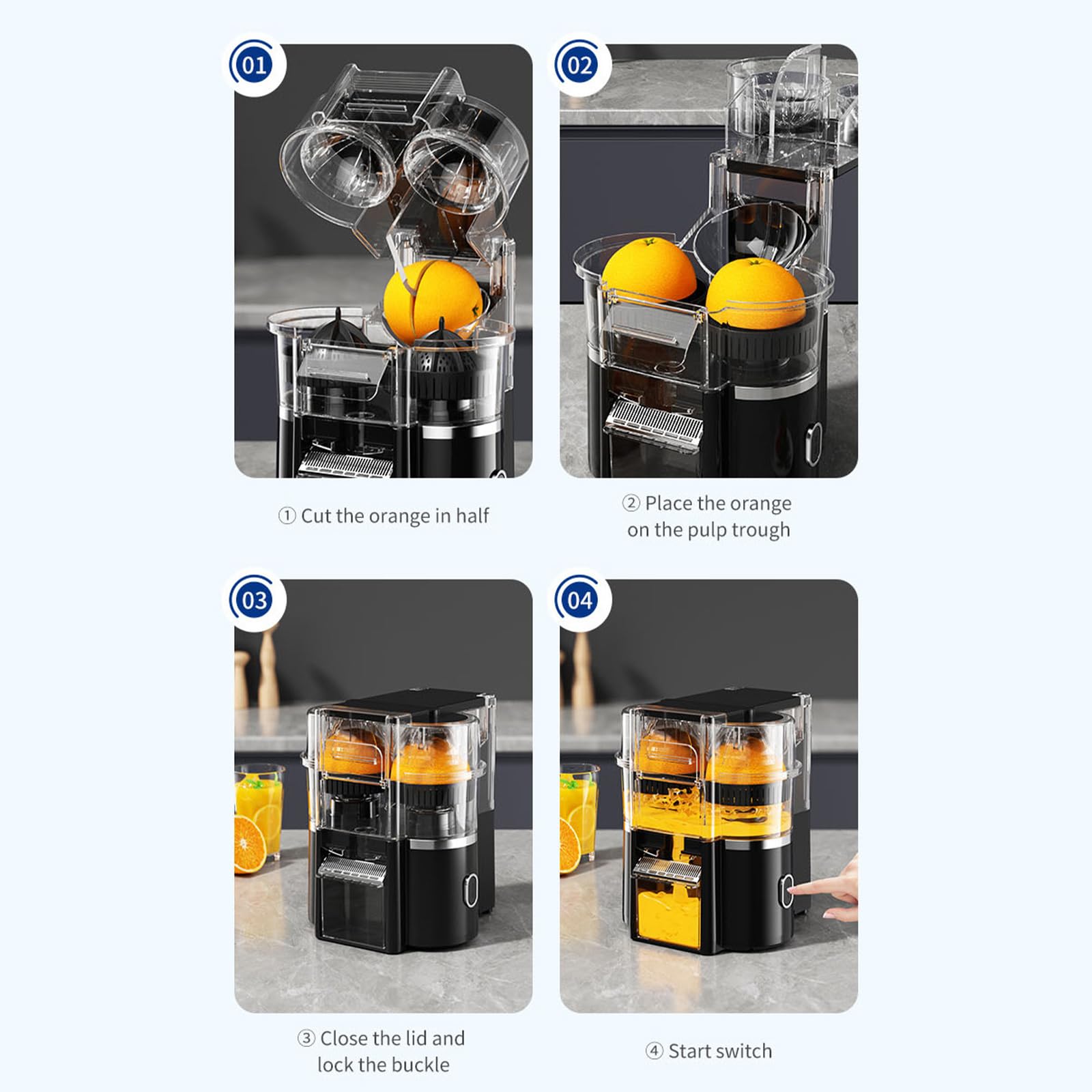 01

① Cut the orange in half

02

② Place the orange on the pulp trough

03

③ Close the lid and lock the buckle

04

④ Start switch