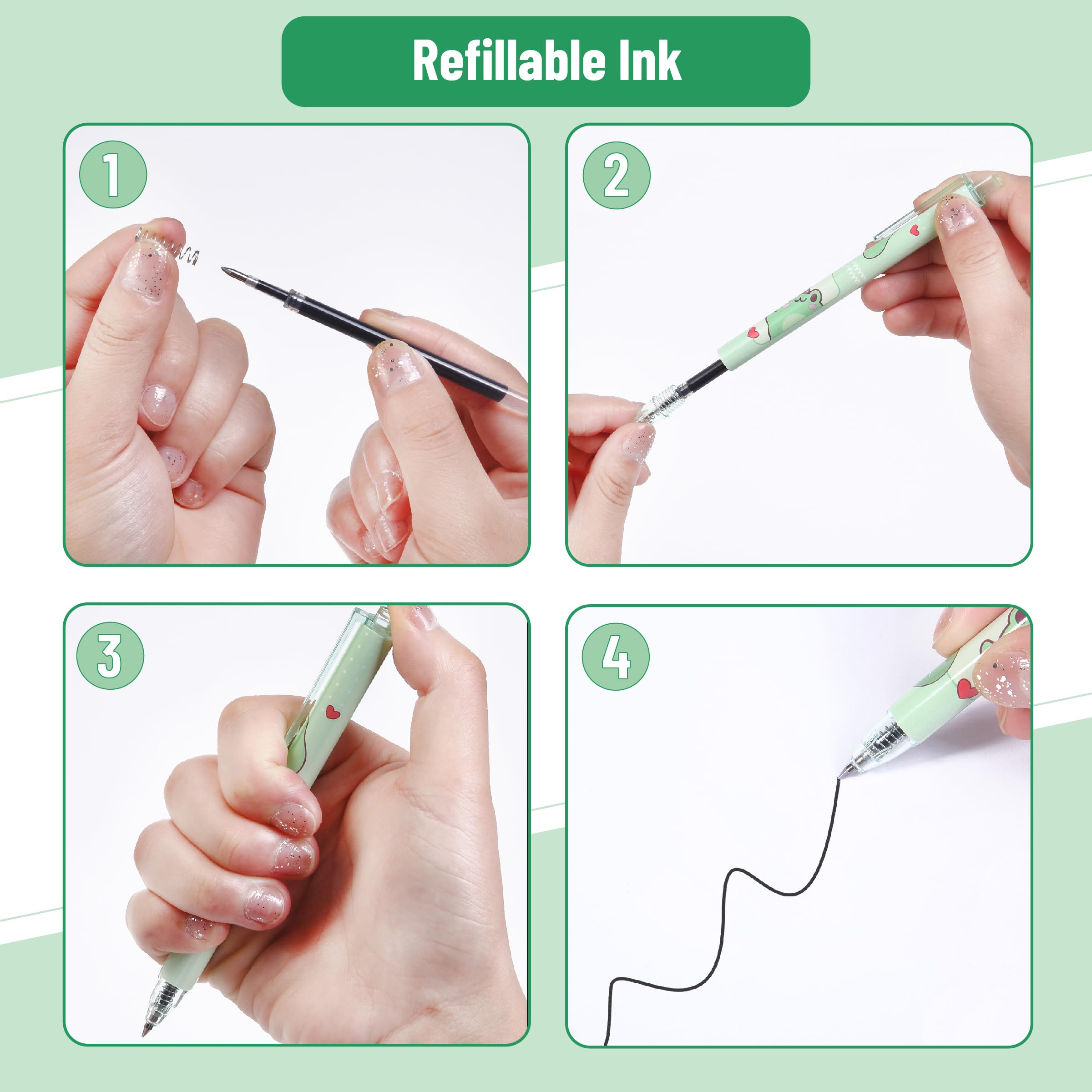 Refillable Ink

1

2

3

4