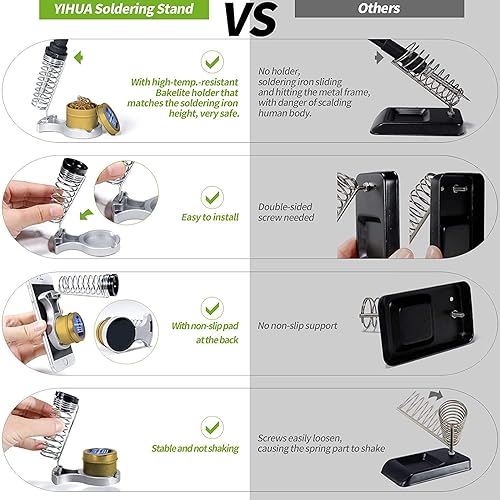 YIHUA Soldering Stand

VS

Others

With high-temp.-resistant Bakelite holder that matches the soldering iron height, very safe.

No holder, soldering iron sliding and hitting the metal frame, with danger of scalding human body.

Easy to install

Double-sided screw needed

With non-slip pad at the back

No non-slip support

Stable and not shaking

Screws easily loosen, causing the spring part to shake