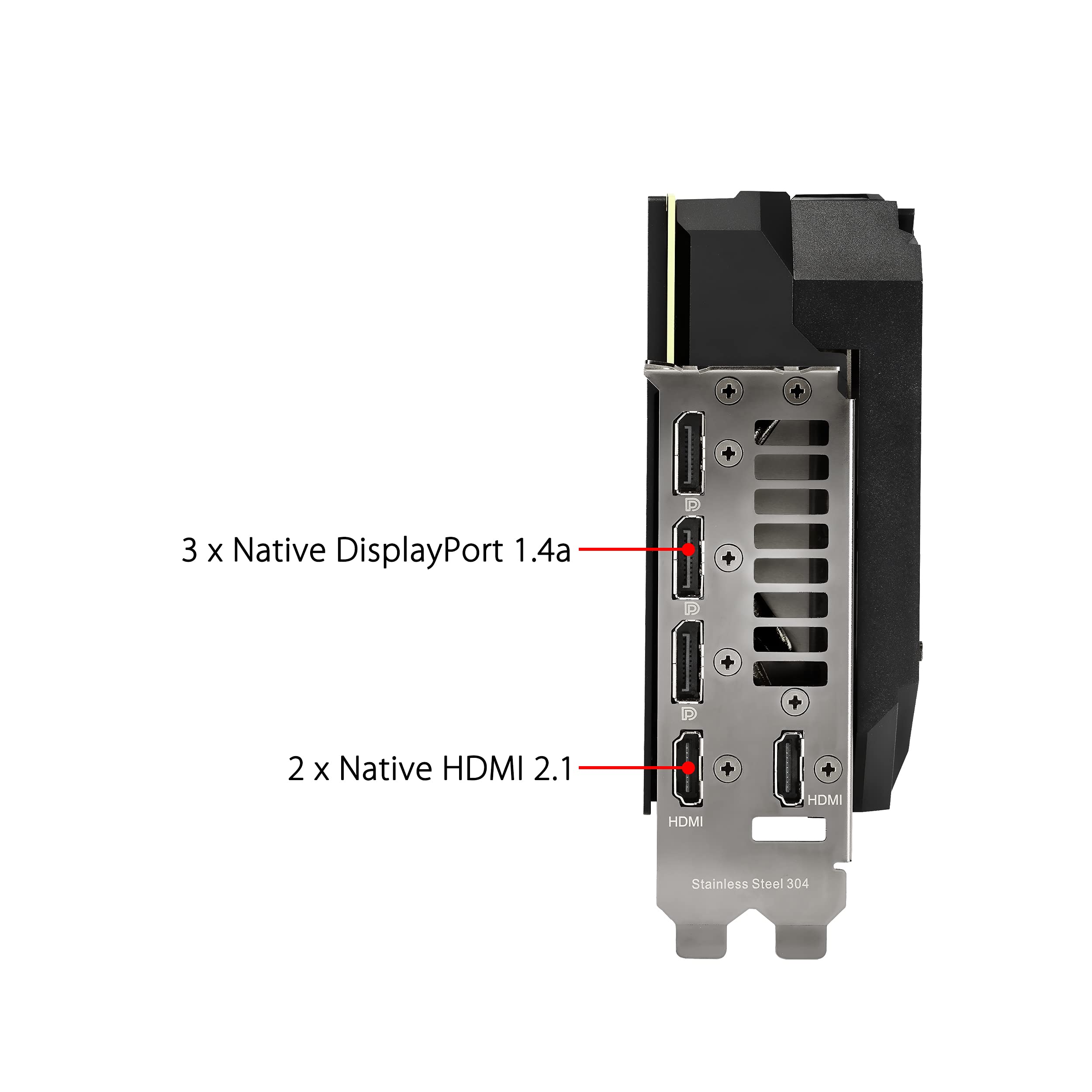 3 x Native DisplayPort 1.4a

2 x Native HDMI 2.1

HDMI

HDMI

Stainless Steel 304