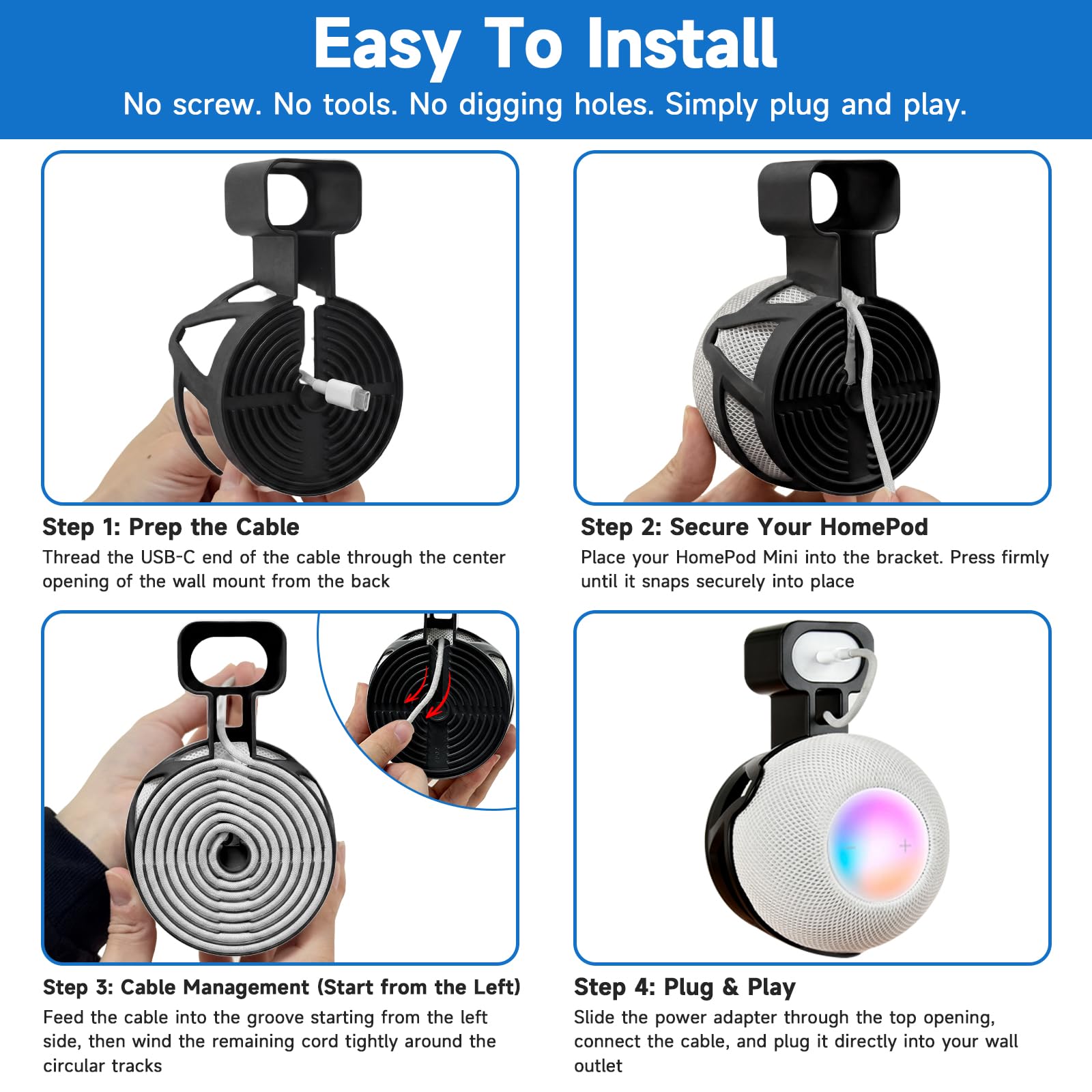 Easy To Install
No screw. No tools. No digging holes. Simply plug and play.

Step 1: Prep the Cable
Thread the USB-C end of the cable through the center opening of the wall mount from the back

Step 2: Secure Your HomePod
Place your HomePod Mini into the bracket. Press firmly until it snaps securely into place

Step 3: Cable Management (Start from the Left)
Feed the cable into the groove starting from the left side, then wind the remaining cord tightly around the circular tracks

Step 4: Plug & Play
Slide the power adapter through the top opening, connect the cable, and plug it directly into your wall outlet