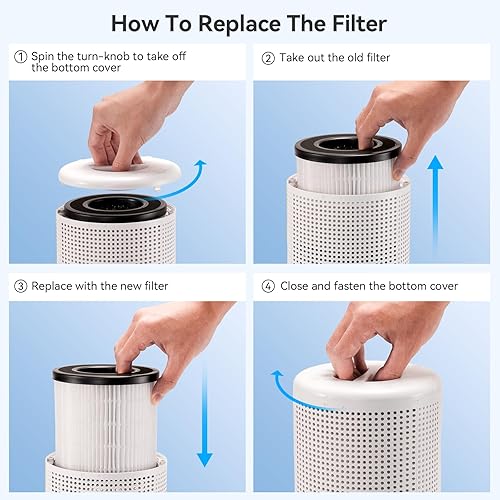 How To Replace The Filter

① Spin the turn-knob to take off the bottom cover

② Take out the old filter

③ Replace with the new filter

④ Close and fasten the bottom cover