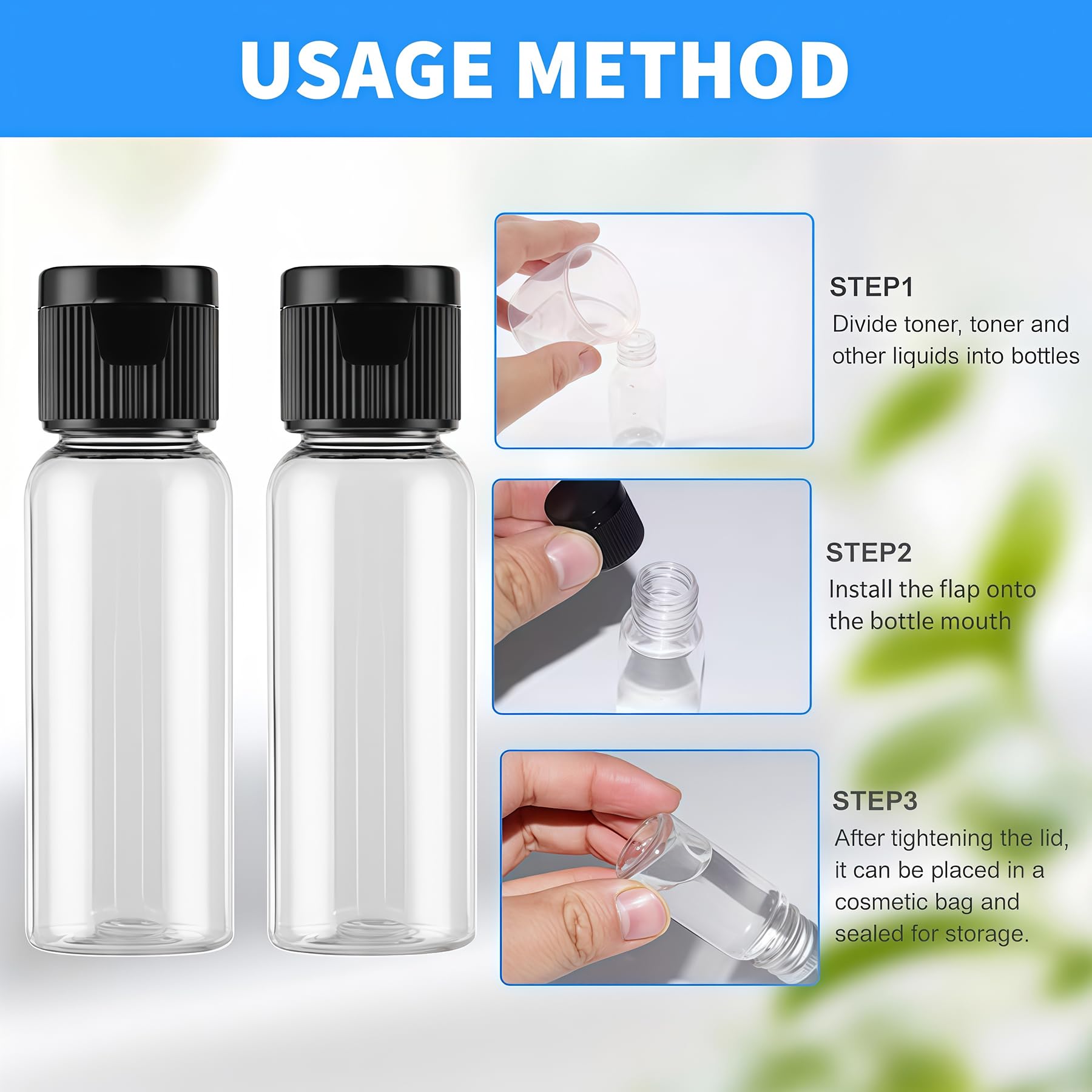 USAGE METHOD

STEP1
Divide toner, toner and other liquids into bottles

STEP2
Install the flap onto the bottle mouth

STEP3
After tightening the lid, it can be placed in a cosmetic bag and sealed for storage.