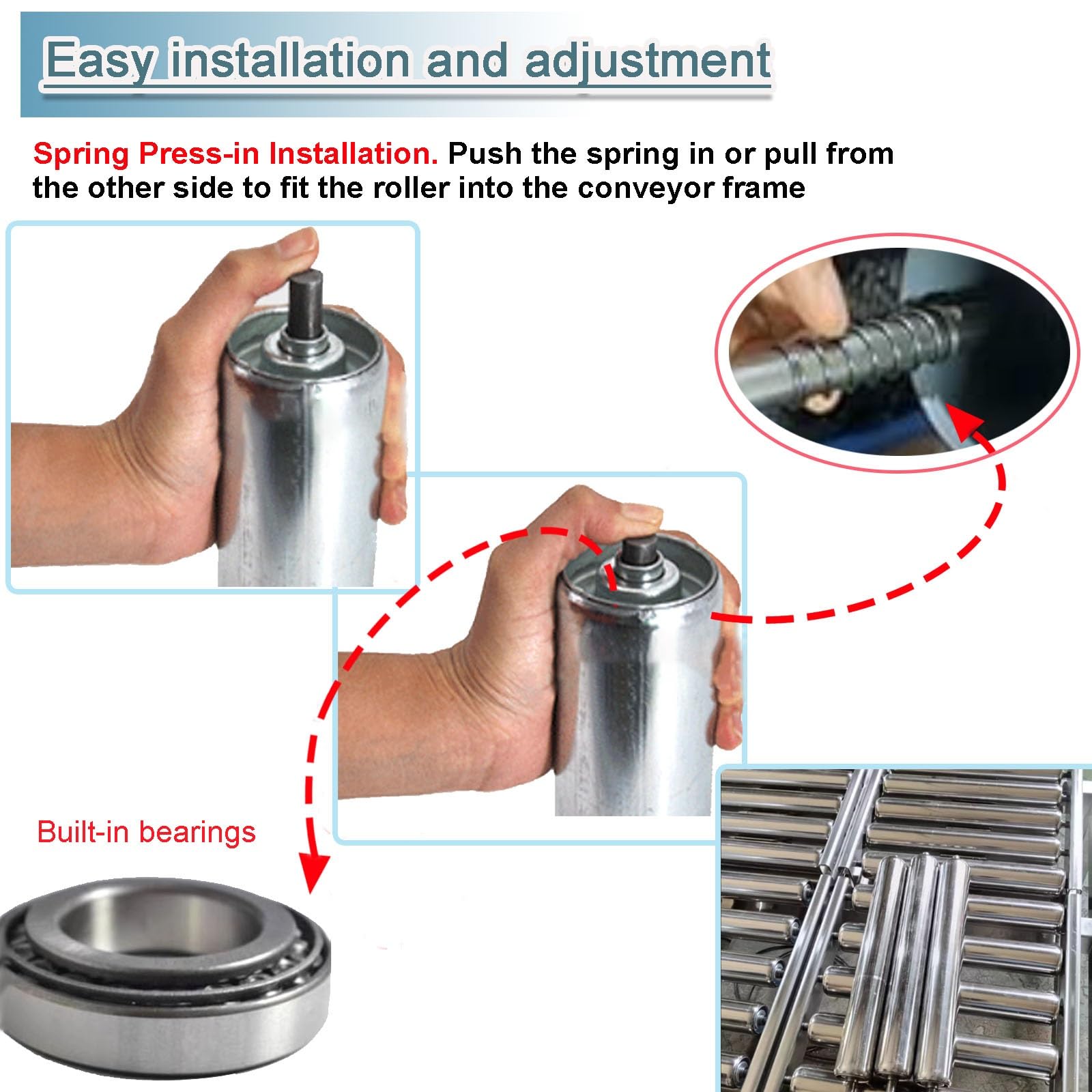 Easy installation and adjustment

Spring Press-in Installation. Push the spring in or pull from the other side to fit the roller into the conveyor frame

Built-in bearings