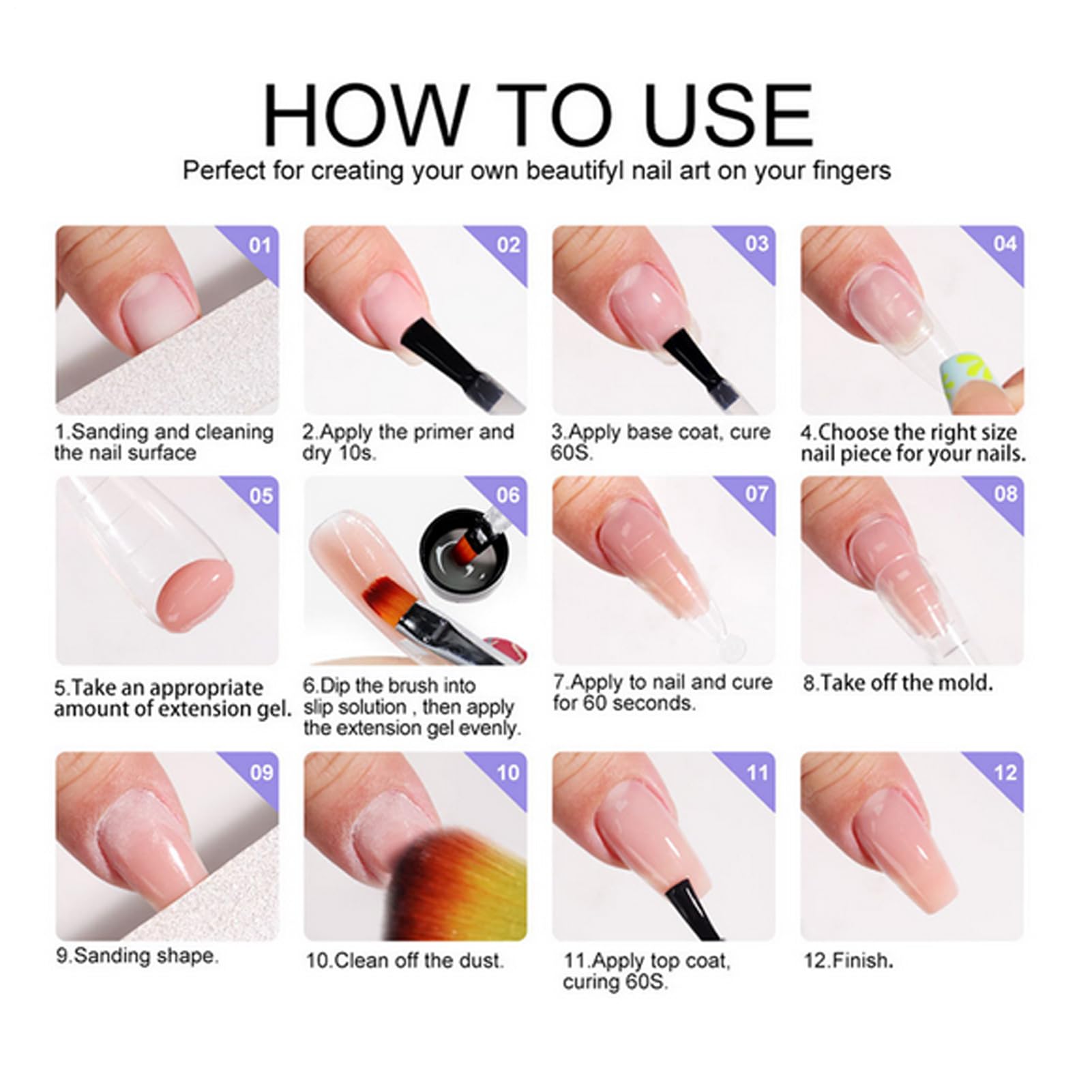 HOW TO USE

Perfect for creating your own beautifyl nail art on your fingers

01

1.Sanding and cleaning the nail surface

02

2.Apply the primer and dry 10s.

03

3.Apply base coat, cure 60S.

04

4.Choose the right size nail piece for your nails.

05

5.Take an appropriate amount of extension gel.

06

6.Dip the brush into slip solution , then apply the extension gel evenly.

07

7.Apply to nail and cure for 60 seconds.

08

8.Take off the mold.

09

9.Sanding shape.

10

10.Clean off the dust.

11

11.Apply top coat, curing 60S.

12

12.Finish.