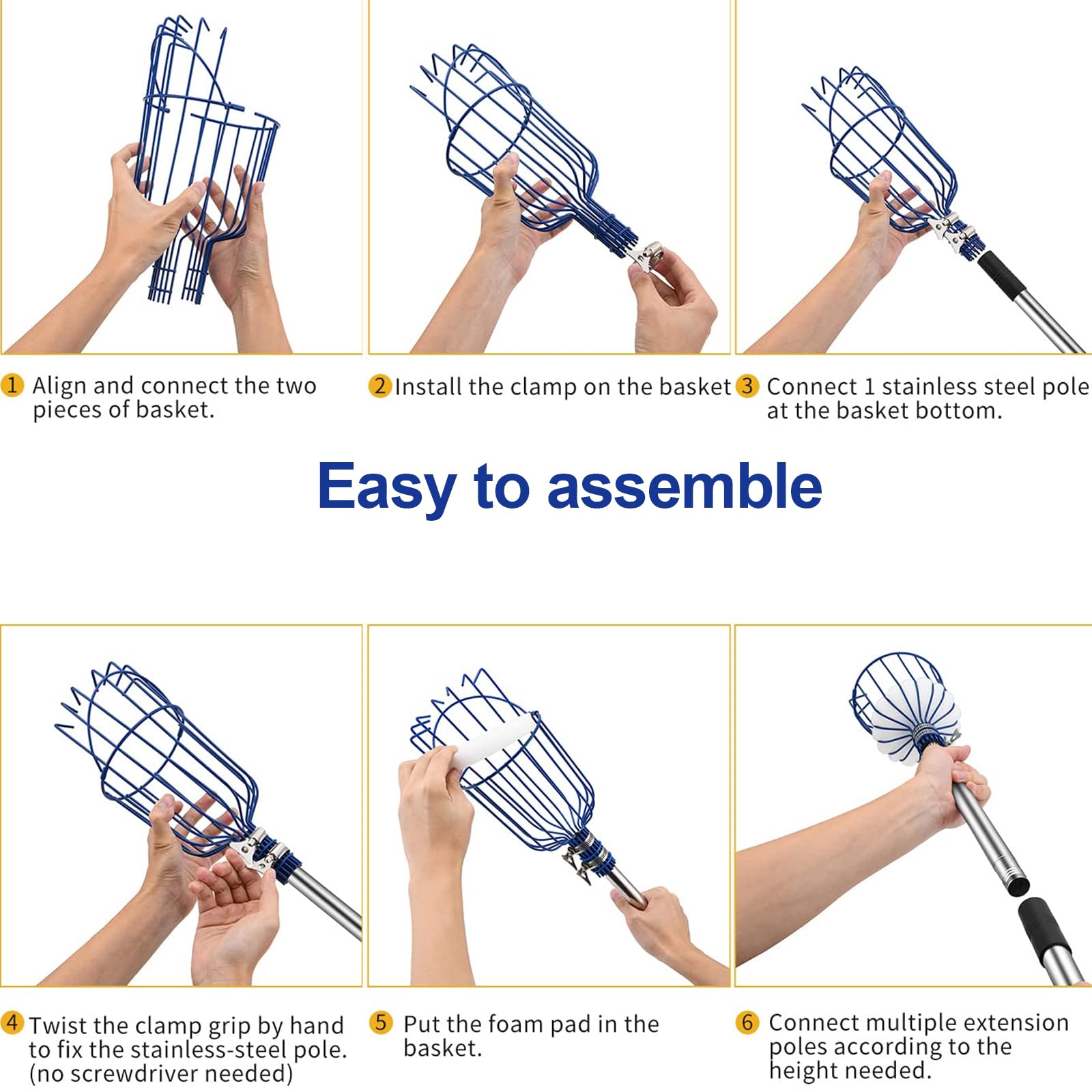 1 Align and connect the two pieces of basket.

2 Install the clamp on the basket

3 Connect 1 stainless steel pole at the basket bottom.

Easy to assemble

4 Twist the clamp grip by hand to fix the stainless-steel pole. (no screwdriver needed)

5 Put the foam pad in the basket.

6 Connect multiple extension poles according to the height needed.