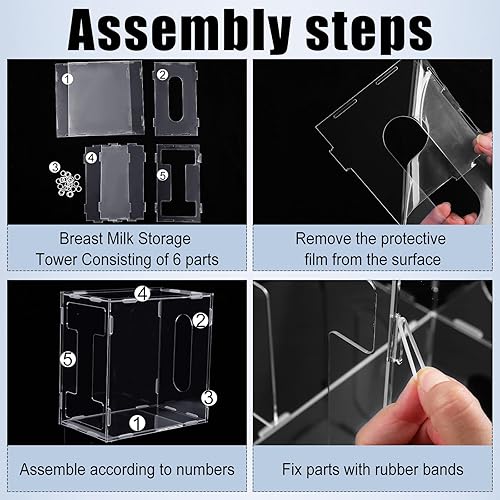 Assembly steps

1
2
3
4
5

Breast Milk Storage Tower Consisting of 6 parts

Remove the protective film from the surface

4
2
5
3
1

Assemble according to numbers

Fix parts with rubber bands