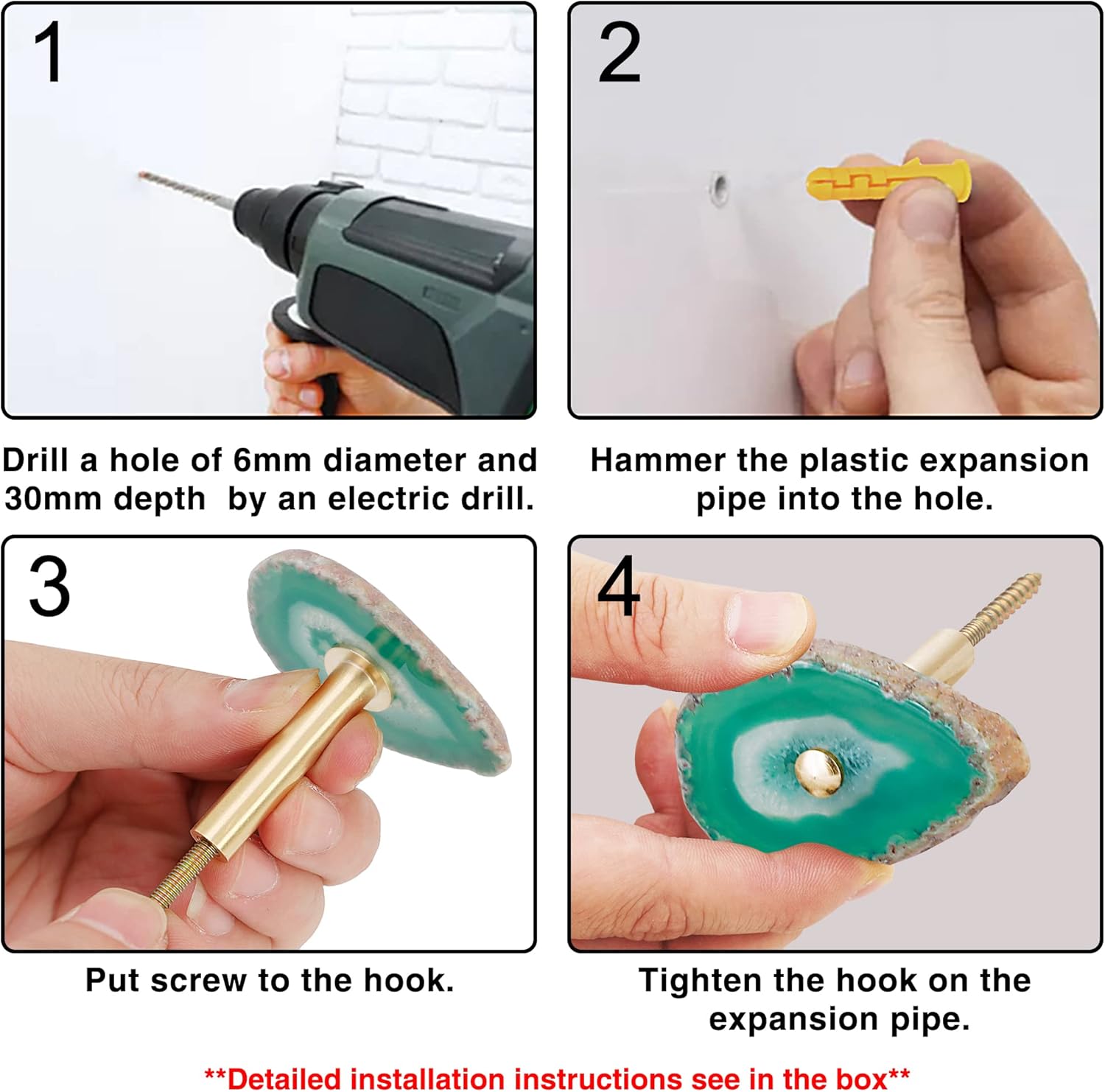 1

Drill a hole of 6mm diameter and 30mm depth  by an electric drill.

2

Hammer the plastic expansion pipe into the hole.

3

Put screw to the hook.

4

Tighten the hook on the expansion pipe.

**Detailed installation instructions see in the box**