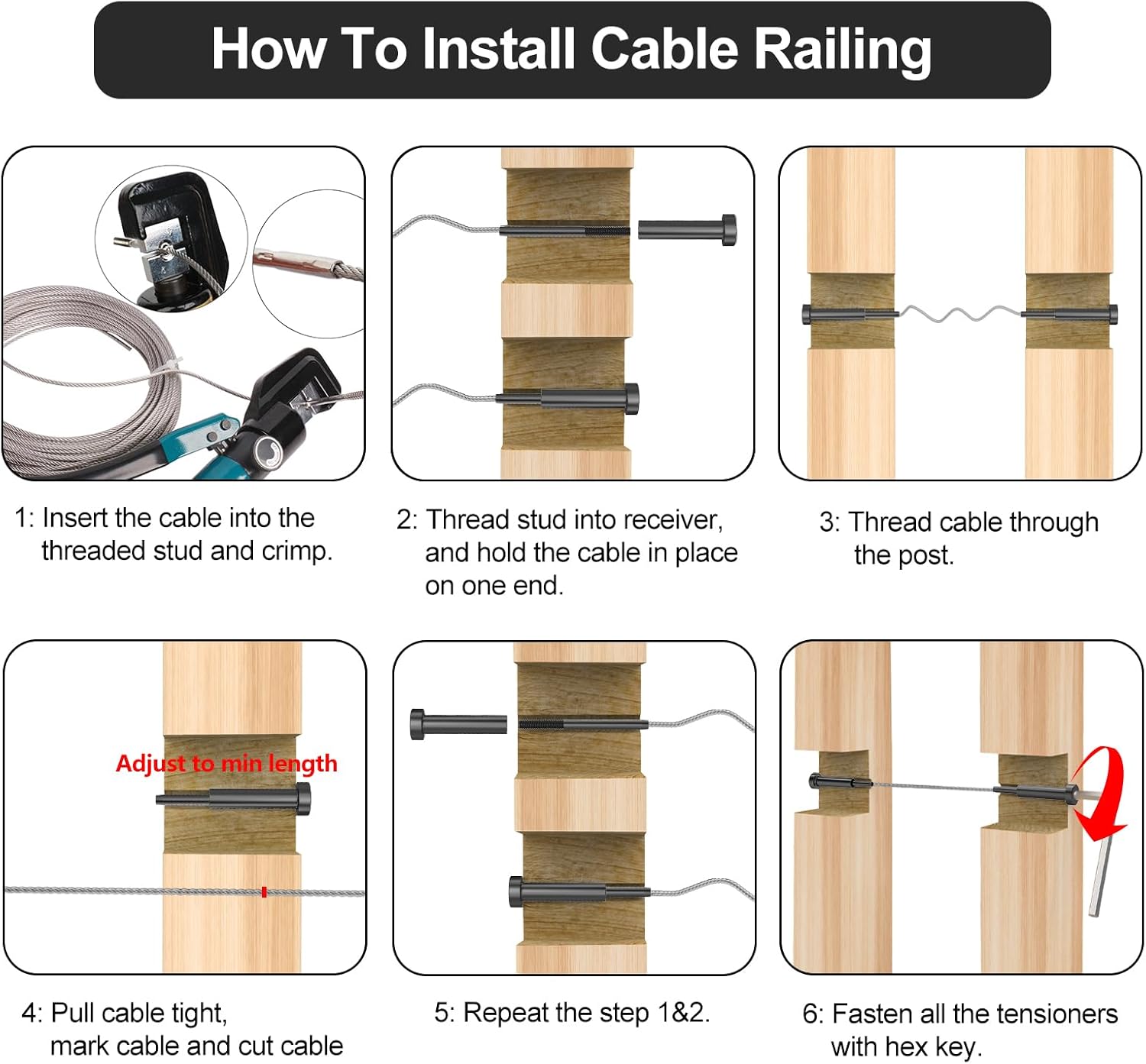 How To Install Cable Railing

1: Insert the cable into the threaded stud and crimp.

2: Thread stud into receiver, and hold the cable in place on one end.

3: Thread cable through the post.

Adjust to min length

4: Pull cable tight, mark cable and cut cable

5: Repeat the step 1&2.

6: Fasten all the tensioners with hex key.