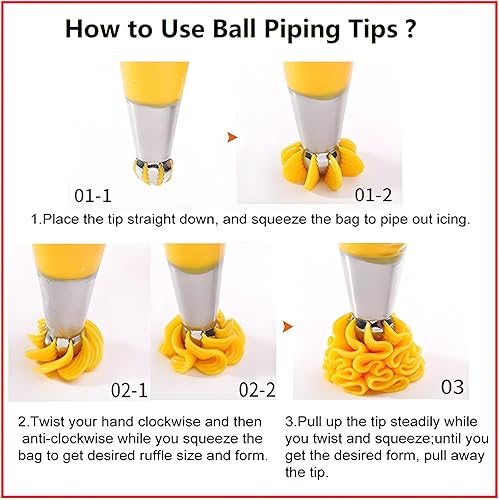 How to Use Ball Piping Tips ?

01-1

01-2

1.Place the tip straight down, and squeeze the bag to pipe out icing.

02-1

02-2

03

2.Twist your hand clockwise and then anti-clockwise while you squeeze the bag to get desired ruffle size and form.

3.Pull up the tip steadily while you twist and squeeze;until you get the desired form, pull away the tip.