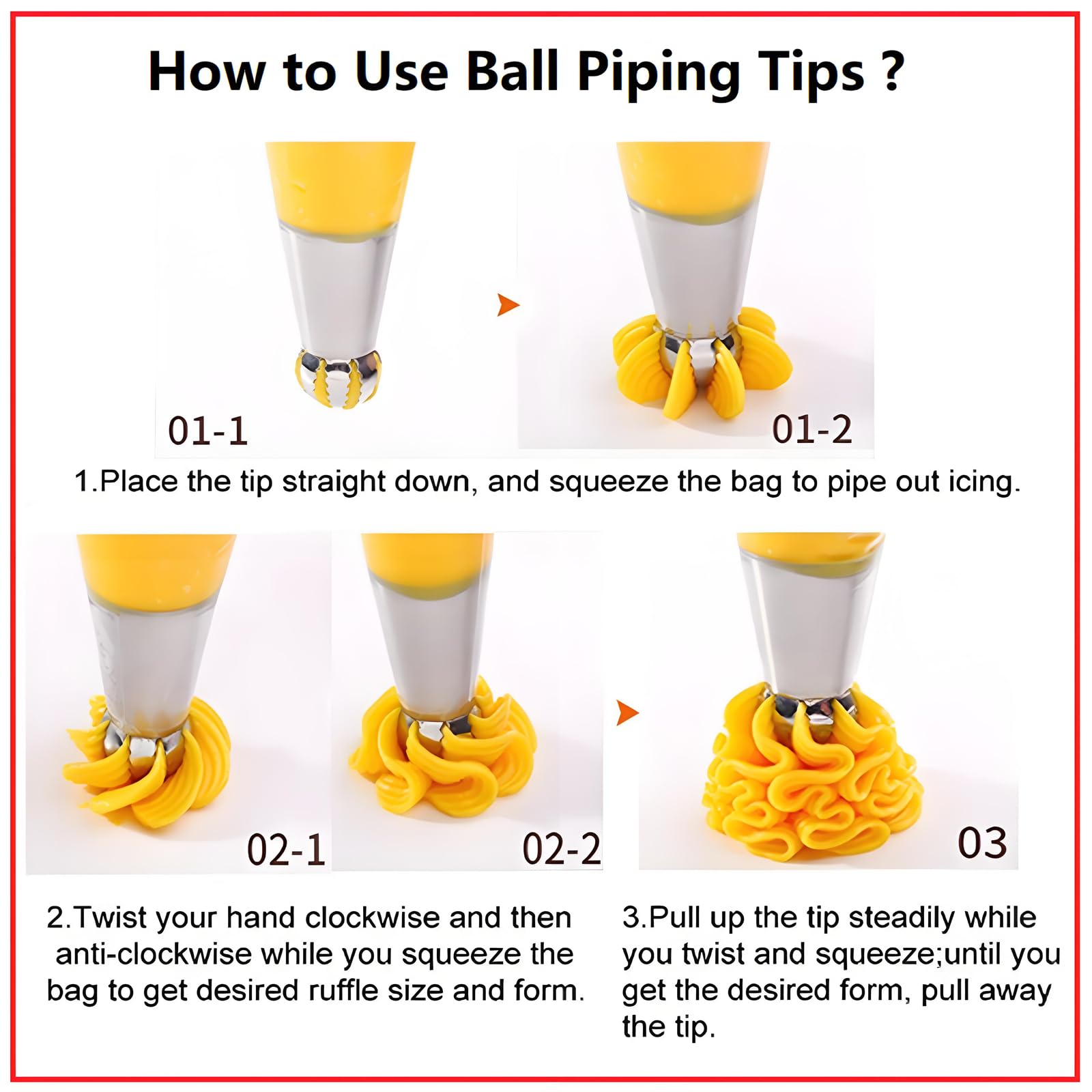 How to Use Ball Piping Tips ?

01-1

01-2

1.Place the tip straight down, and squeeze the bag to pipe out icing.

02-1

02-2

03

2.Twist your hand clockwise and then anti-clockwise while you squeeze the bag to get desired ruffle size and form.

3.Pull up the tip steadily while you twist and squeeze;until you get the desired form, pull away the tip.