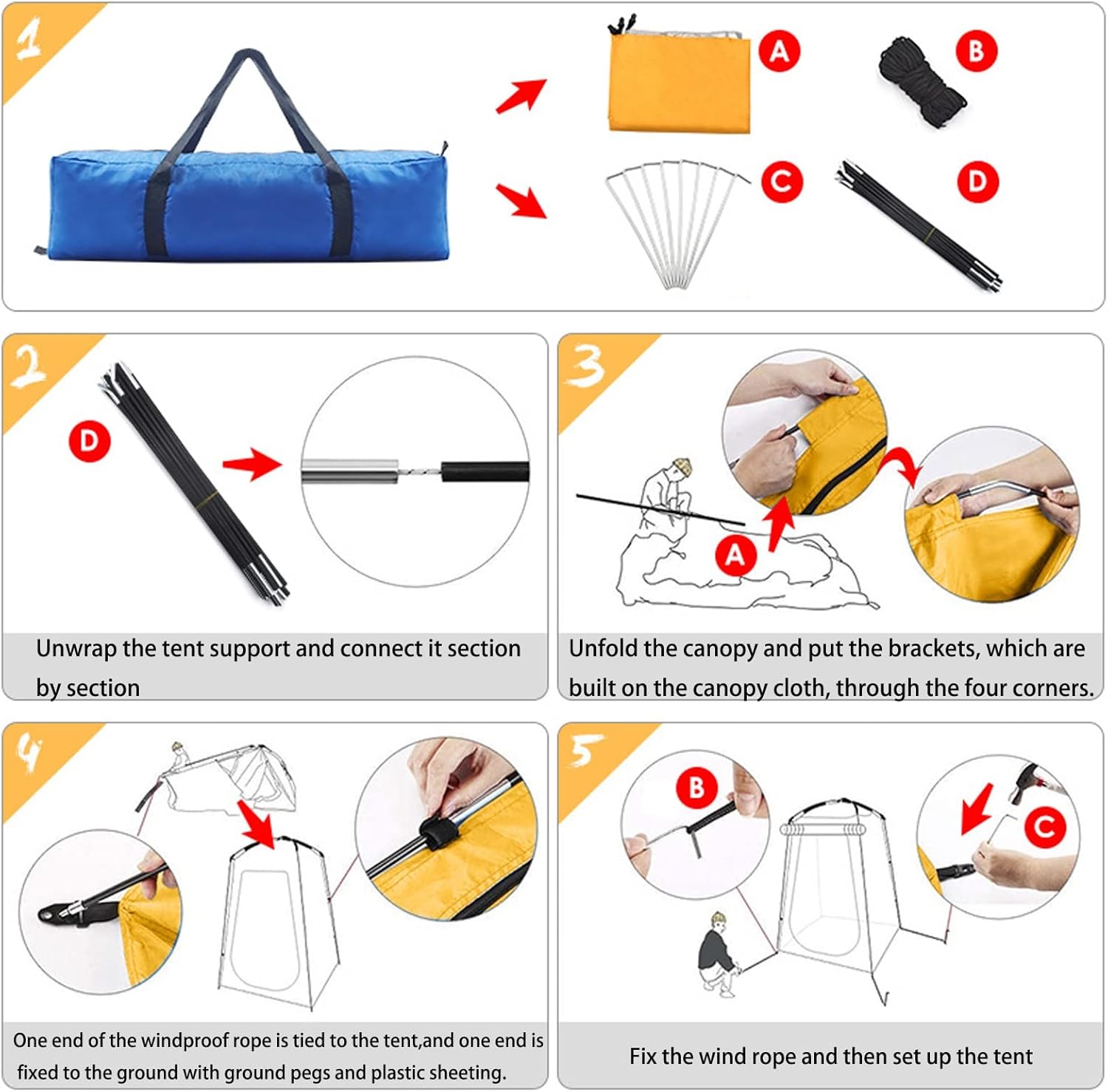 1

A

B

C

D

2

D

Unwrap the tent support and connect it section by section

3

A

Unfold the canopy and put the brackets, which are built on the canopy cloth, through the four corners.

4

One end of the windproof rope is tied to the tent,and one end is fixed to the ground with ground pegs and plastic sheeting.

5

B

C

Fix the wind rope and then set up the tent