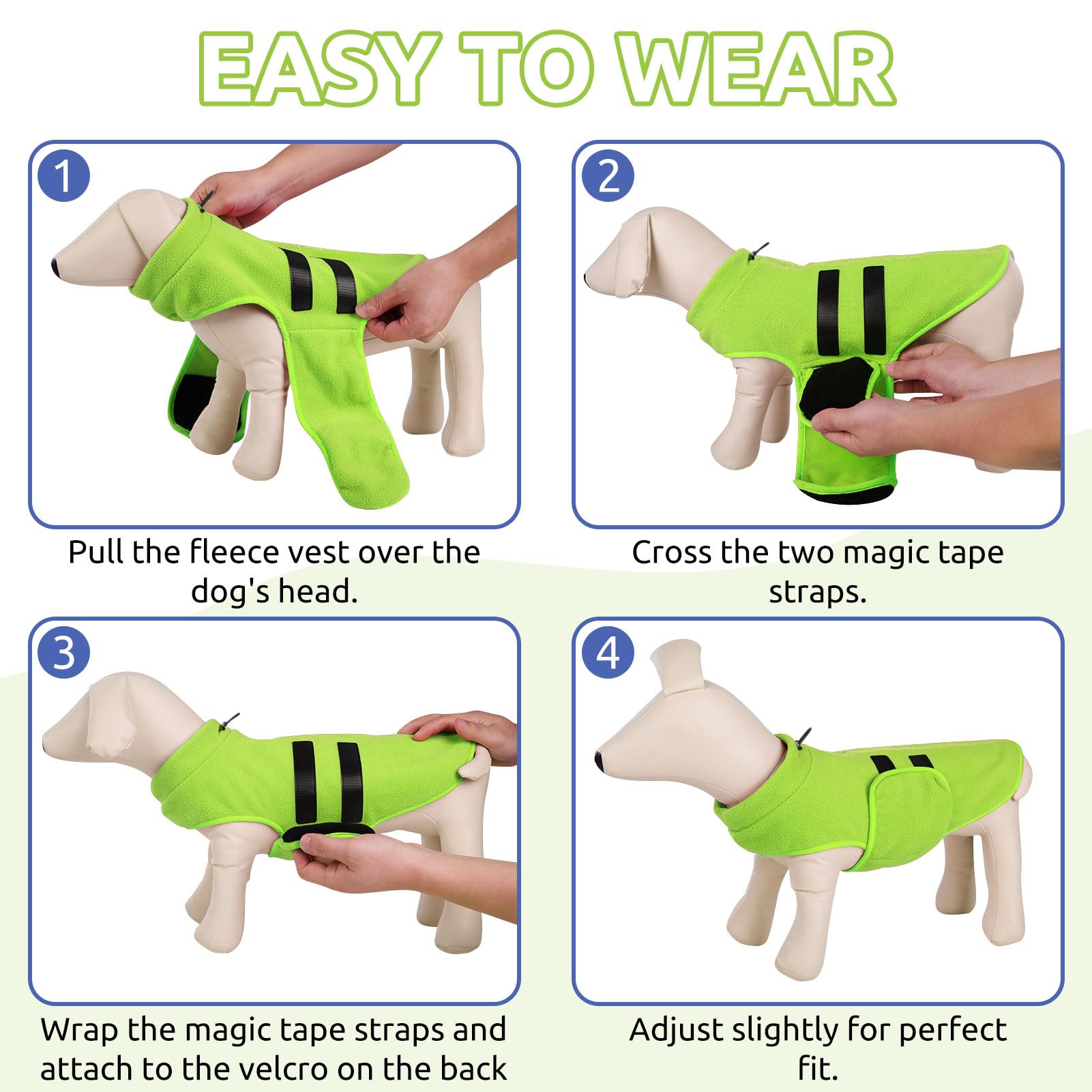 EASY TO WEAR

1

Pull the fleece vest over the dog's head.

2

Cross the two magic tape straps.

3

Wrap the magic tape straps and attach to the velcro on the back

4

Adjust slightly for perfect fit.