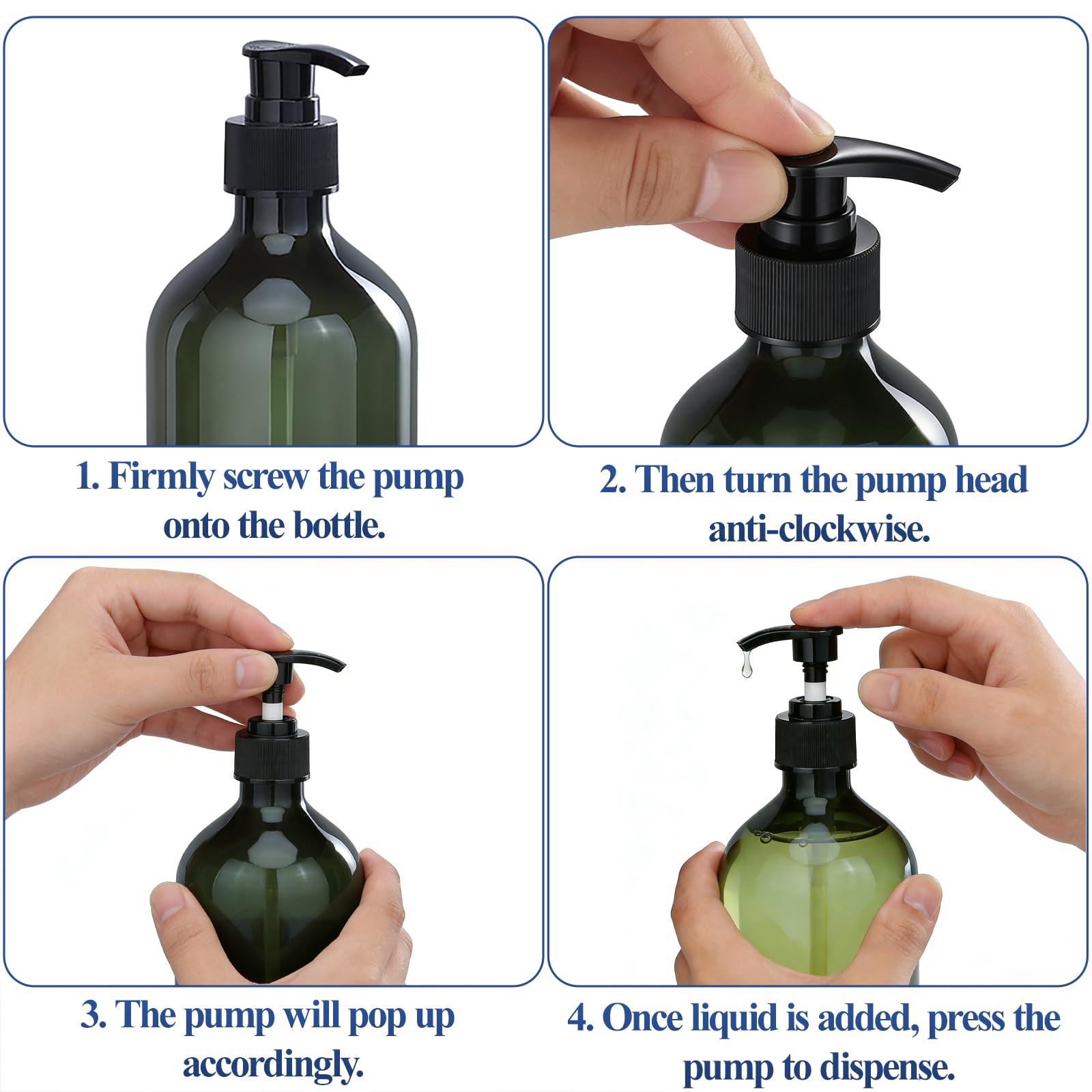 1. Firmly screw the pump onto the bottle.

2. Then turn the pump head anti-clockwise.

3. The pump will pop up accordingly.

4. Once liquid is added, press the pump to dispense.