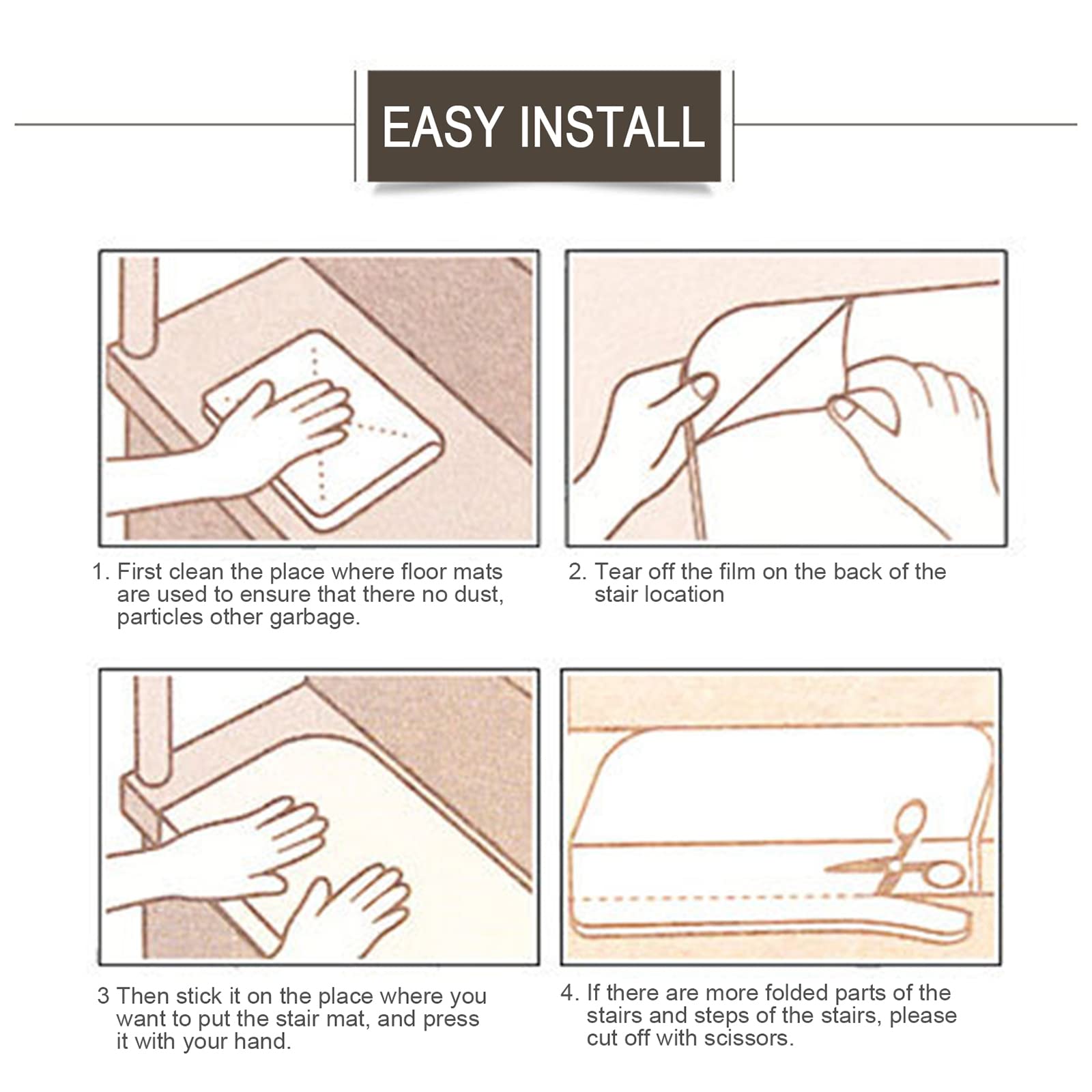 EASY INSTALL

1. First clean the place where floor mats are used to ensure that there no dust, particles other garbage.

2. Tear off the film on the back of the stair location

3 Then stick it on the place where you want to put the stair mat, and press it with your hand.

4. If there are more folded parts of the stairs and steps of the stairs, please cut off with scissors.