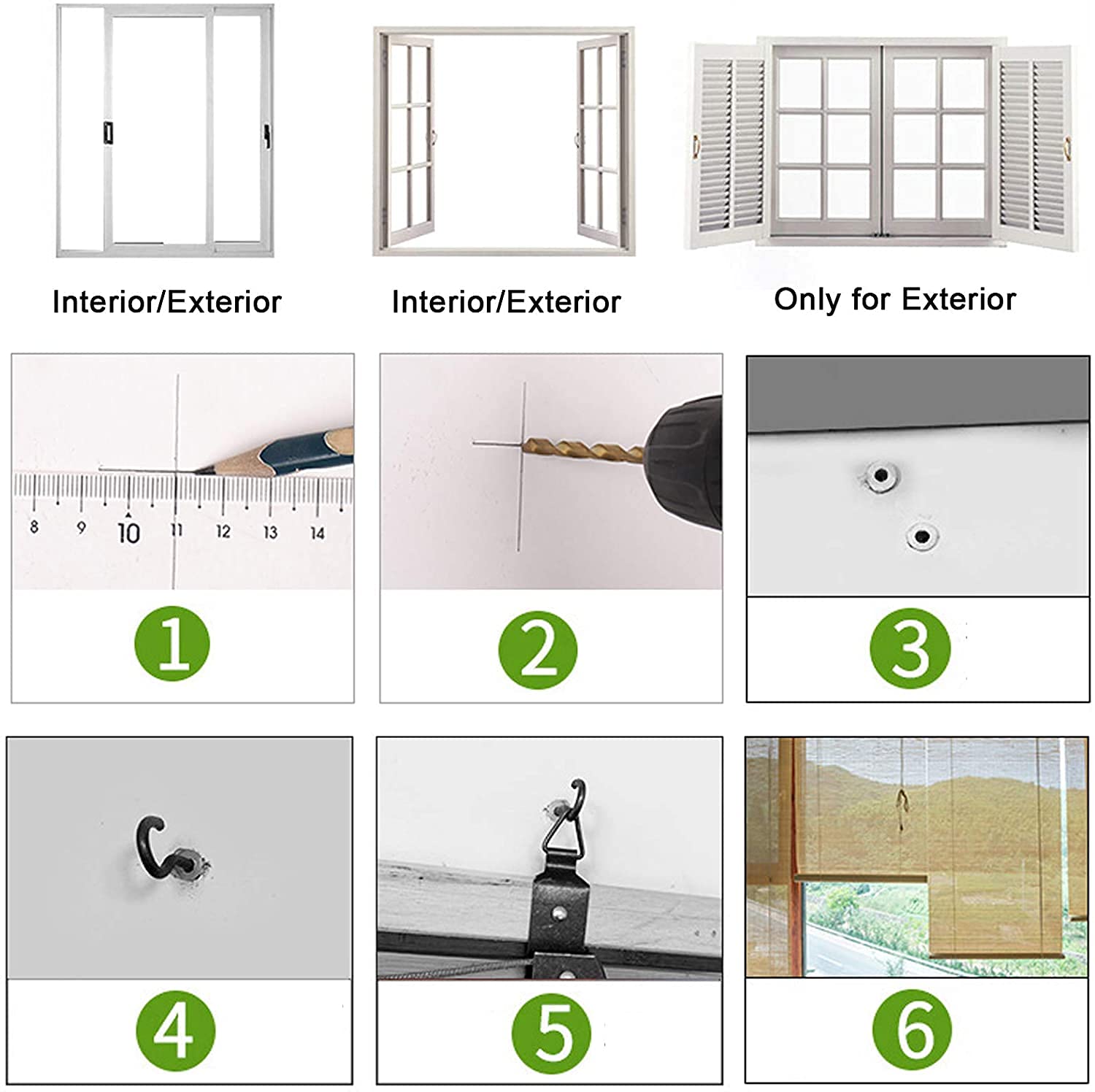 Interior/Exterior

Interior/Exterior

Only for Exterior

8 9 10 11 12 13 14

1

2

3

4

5

6