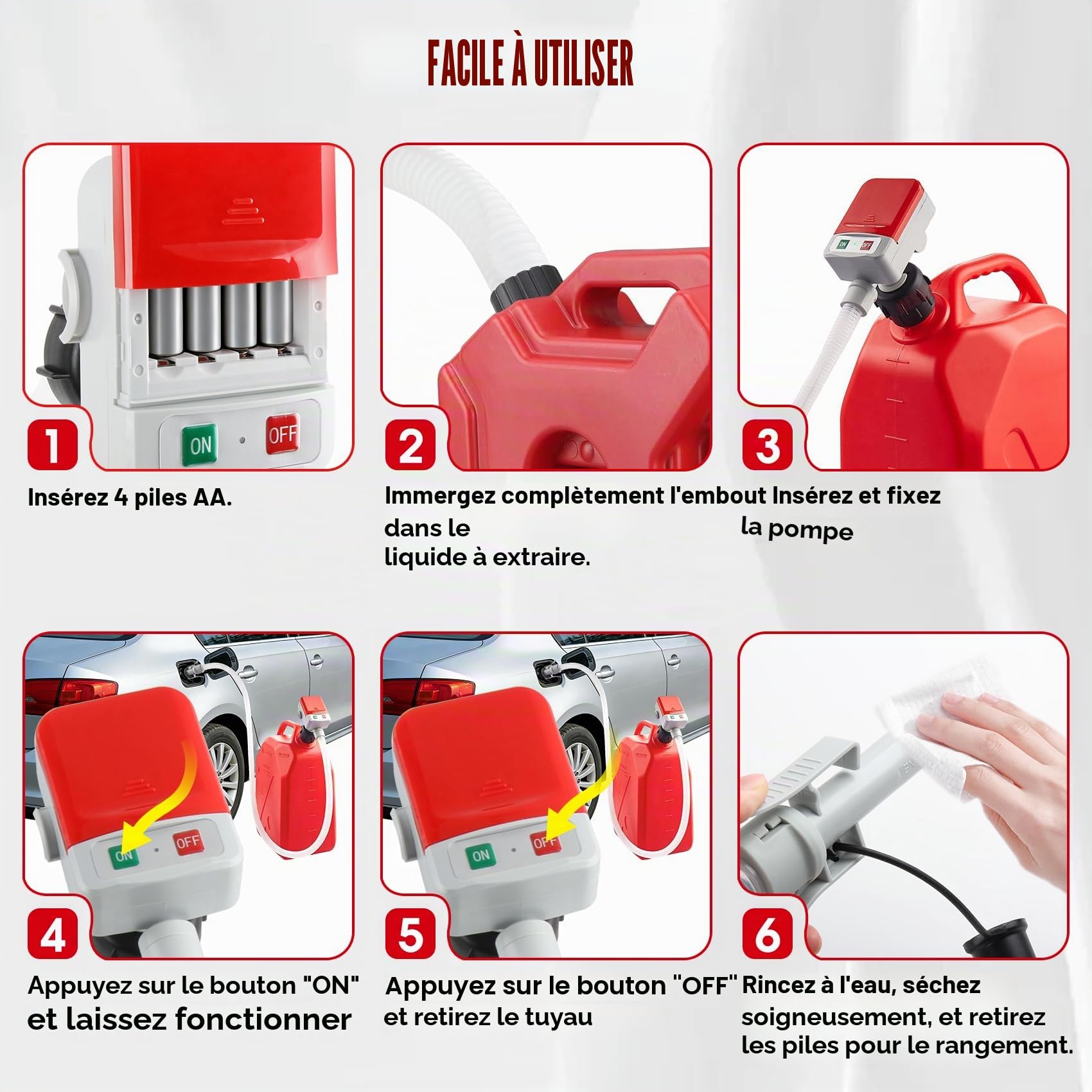 FACILE À UTILISER

ON

OFF

1

Insérez 4 piles AA.

2

Immergez complètement l'embout dans le liquide à extraire.

ON OFF

3

Insérez et fixez la pompe

ON

OFF

4

Appuyez sur le bouton "ON" et laissez fonctionner

ON

OFF

5

Appuyez sur le bouton "OFF" et retirez le tuyau

6

Rincez à l'eau, séchez soigneusement, et retirez les piles pour le rangement.