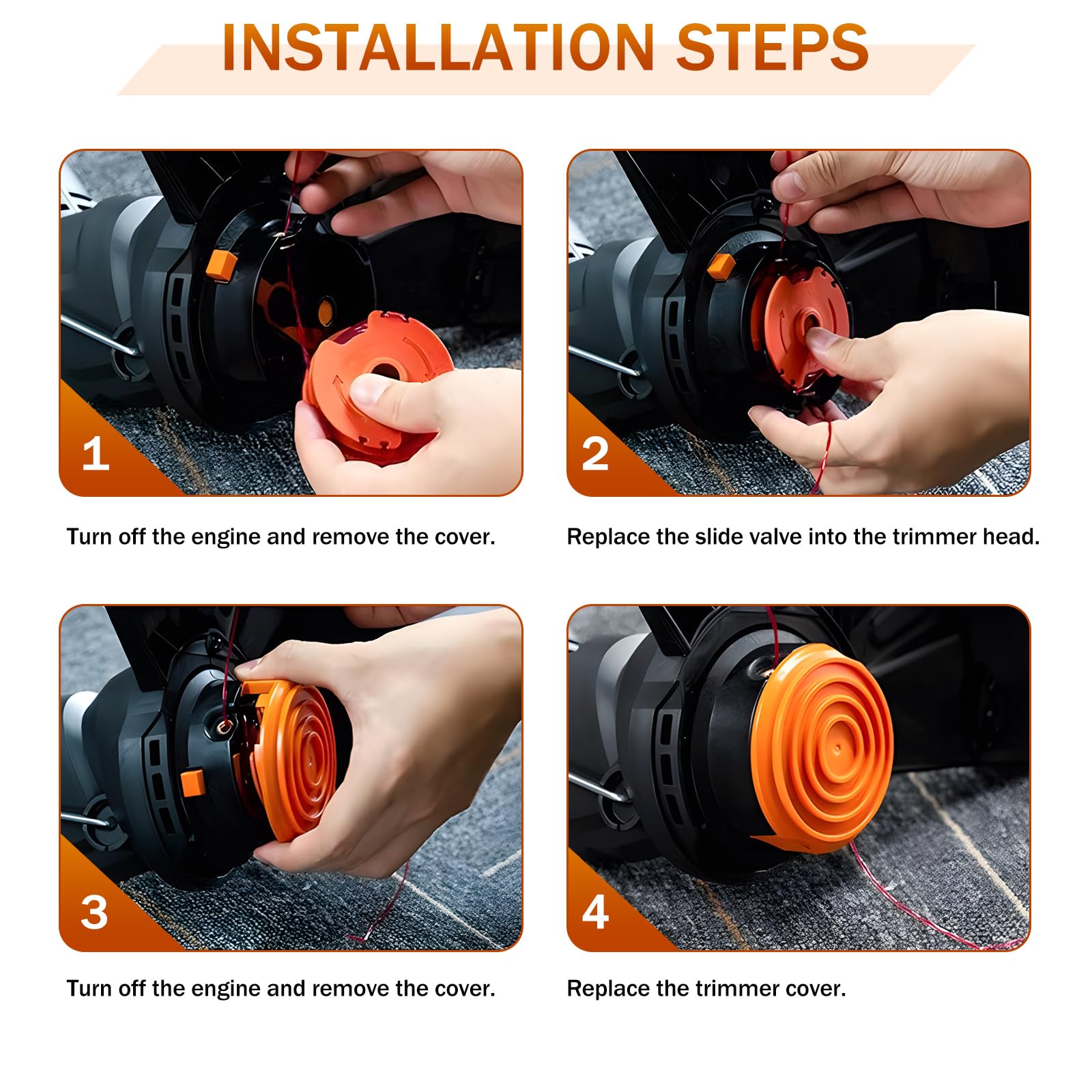 INSTALLATION STEPS

1

Turn off the engine and remove the cover.

2

Replace the slide valve into the trimmer head.

3

Turn off the engine and remove the cover.

4

Replace the trimmer cover.