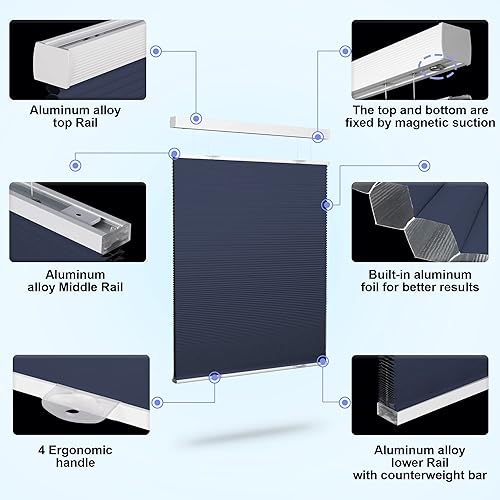 Aluminum alloy top Rail

The top and bottom are fixed by magnetic suction

Aluminum alloy Middle Rail

Built-in aluminum foil for better results

4 Ergonomic handle

Aluminum alloy lower Rail with counterweight bar